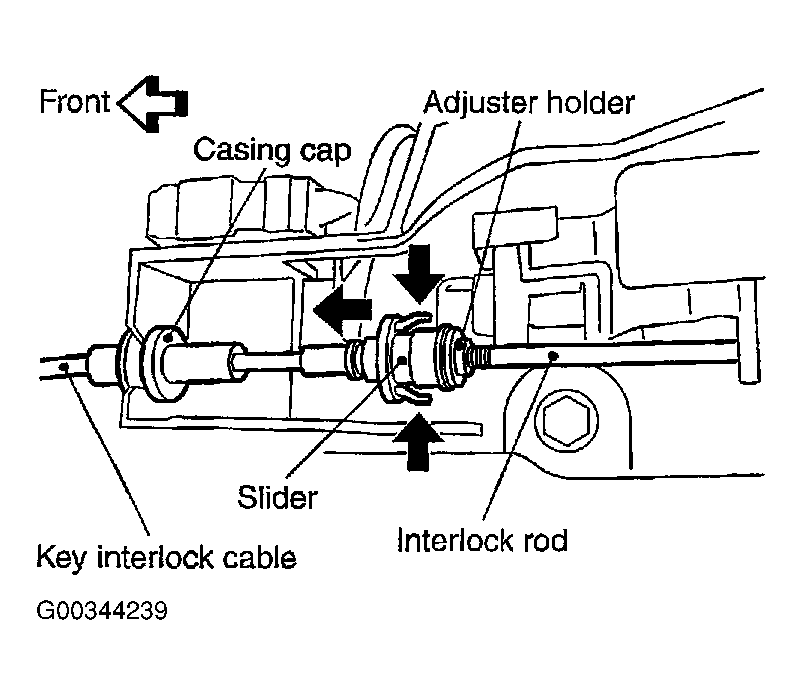 Front
Adjuster holder
Casing cap
Slider
Interlock rod
Key interlock cable
G00344239