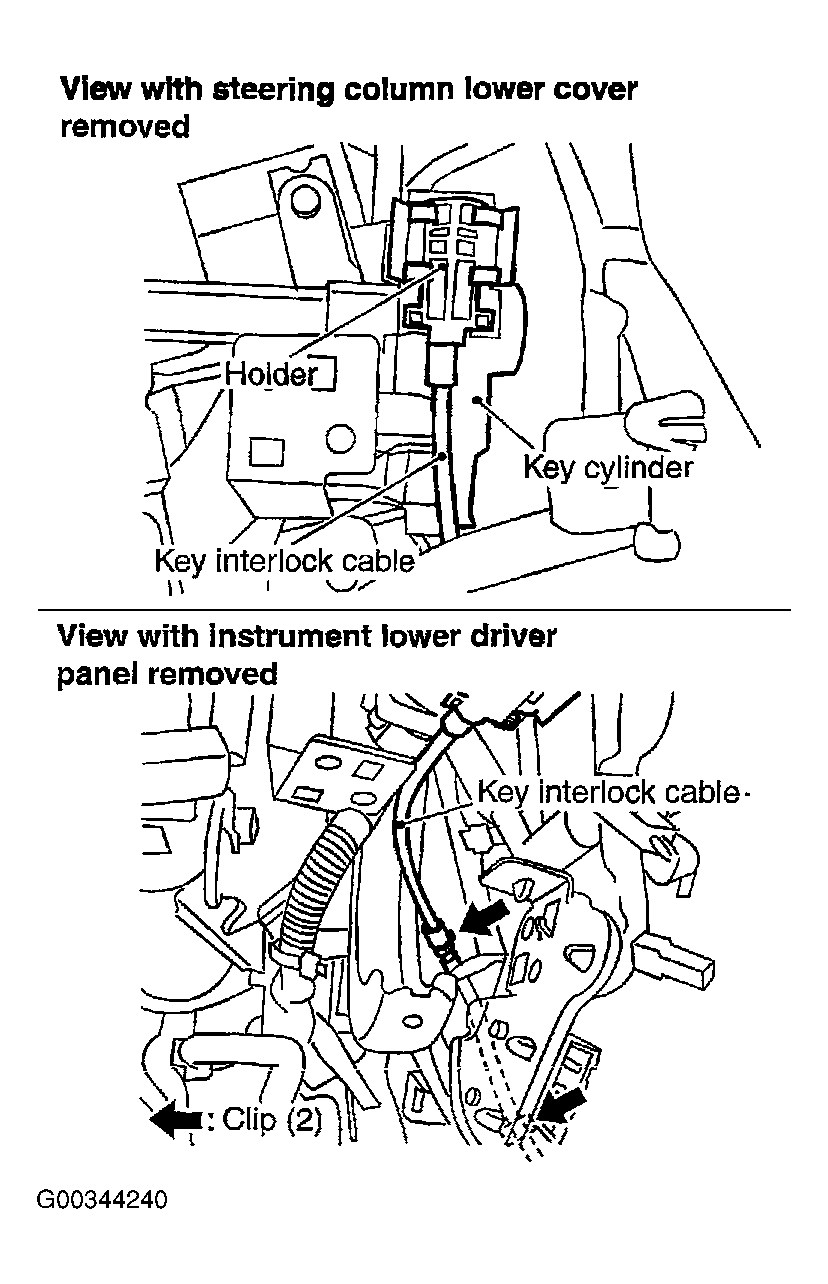 View with steering column lower cover removed

Holder

Key cylinder

Key interlock cable

View with instrument lower driver panel removed

Key interlock cable

: Clip (2)

G00344240