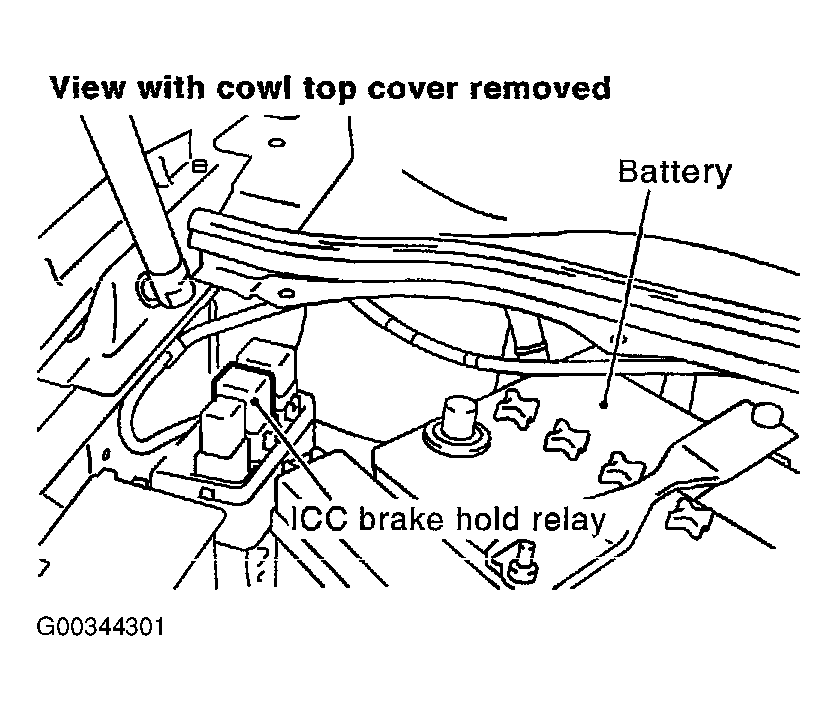 View with cowl top cover removed

Battery

ICC brake hold relay

G00344301