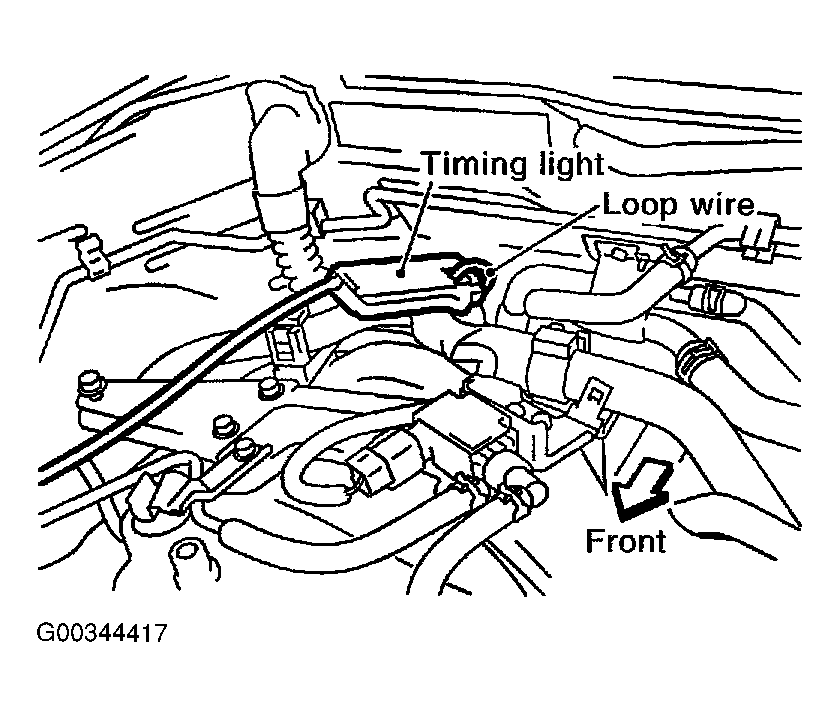 Timing light
Loop wire
Front
G00344417