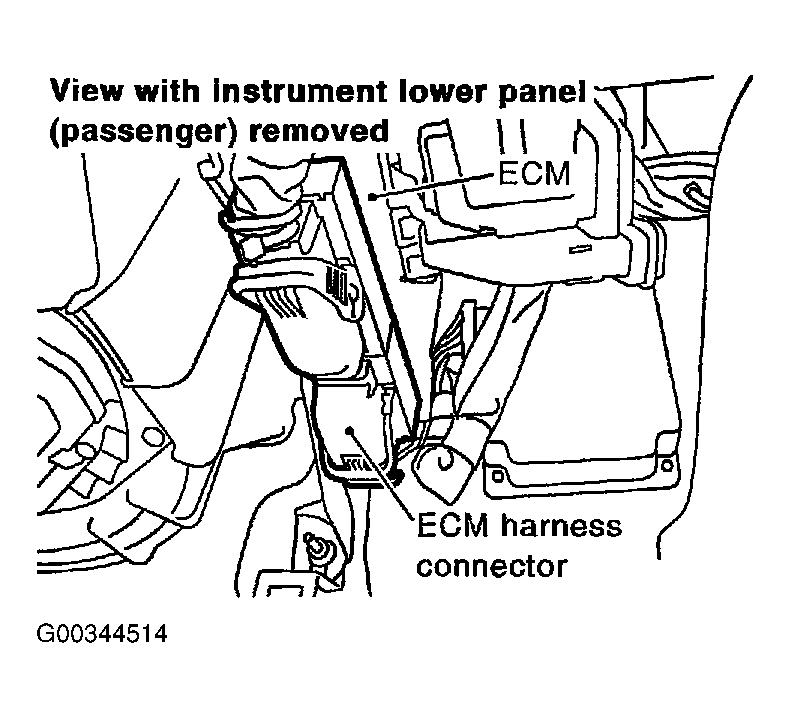 View with instrument lower panel (passenger) removed

ECM

ECM harness connector

G00344514