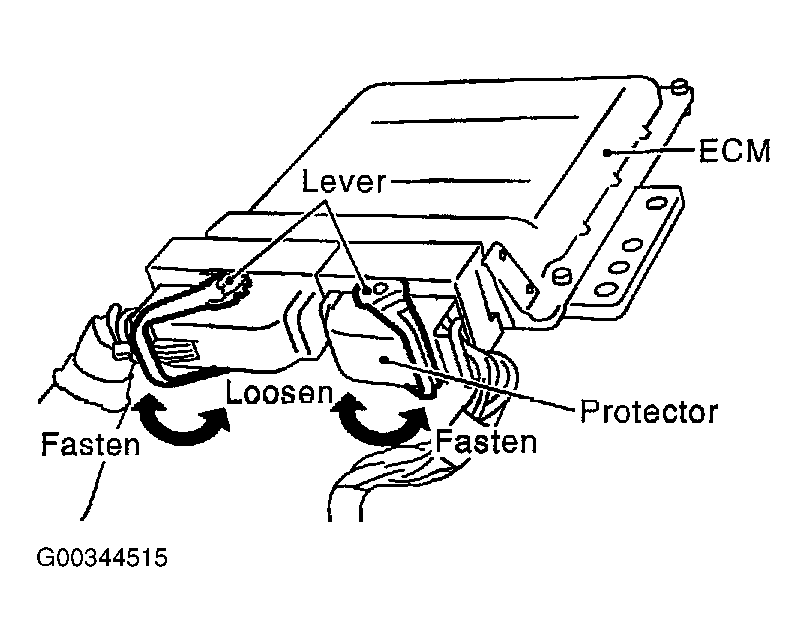 ECM
Lever
Loosen
Protector
Fasten
Fasten
G00344515