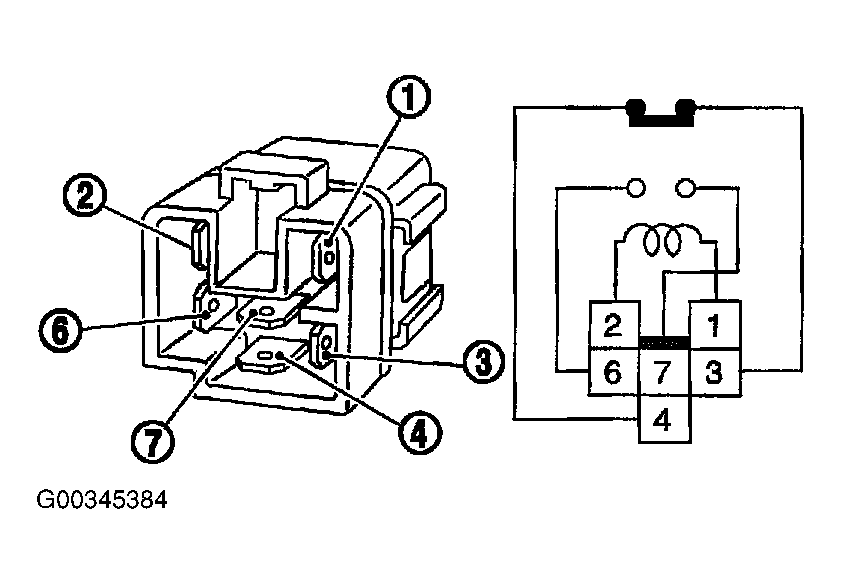 1
2
6
3
7
4

2 1
6 7 3
4

G00345384