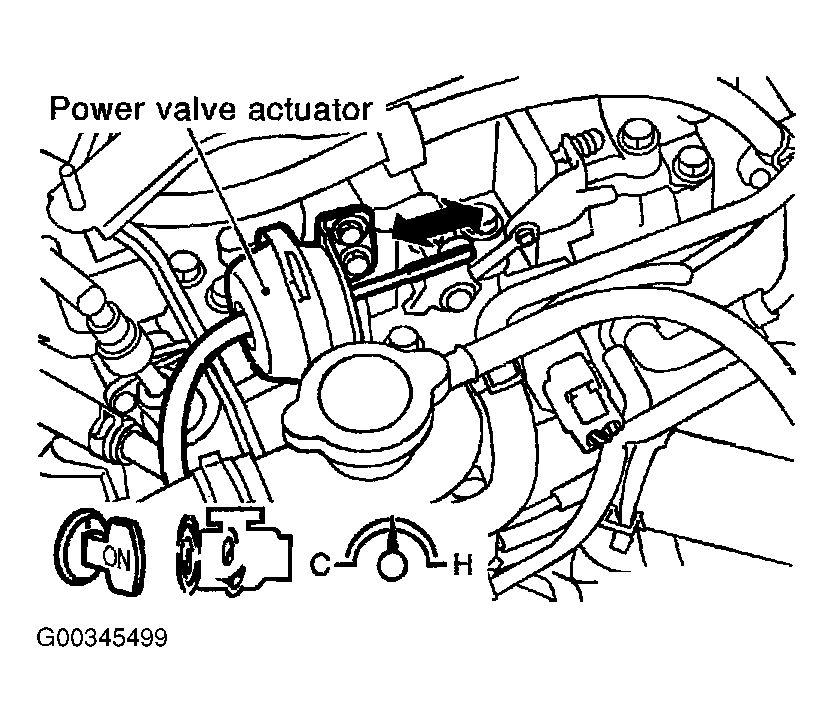 Power valve actuator

ON

C

H

G00345499