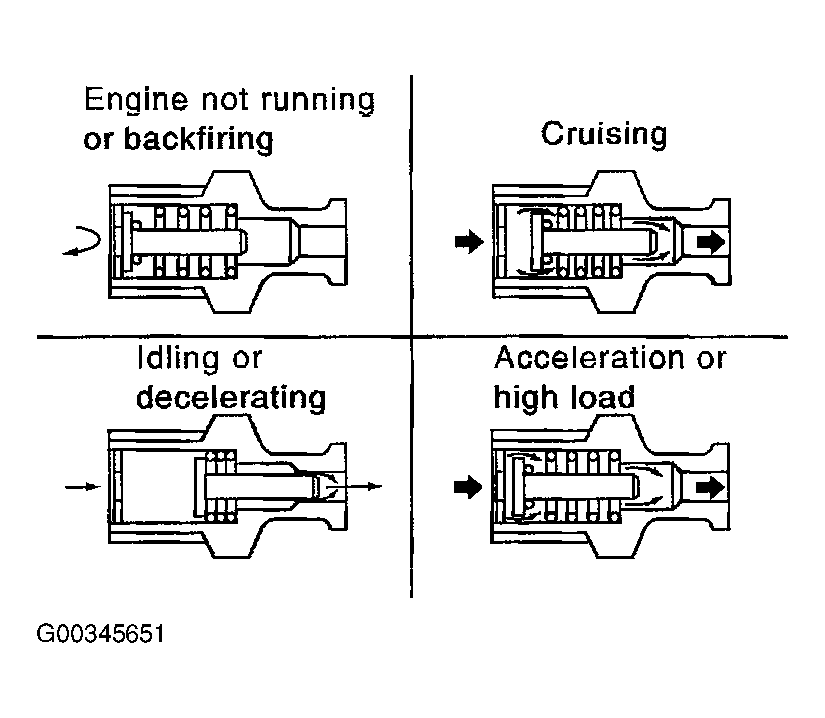 Engine not running or backfiring

Cruising

Idling or decelerating

Acceleration or high load

G00345651