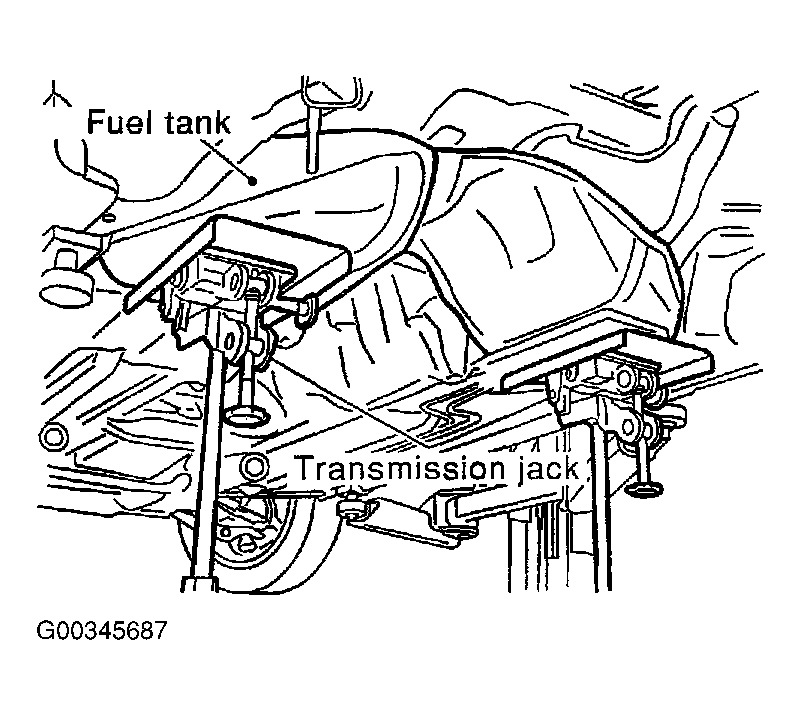 Fuel tank

Transmission jack

G00345687