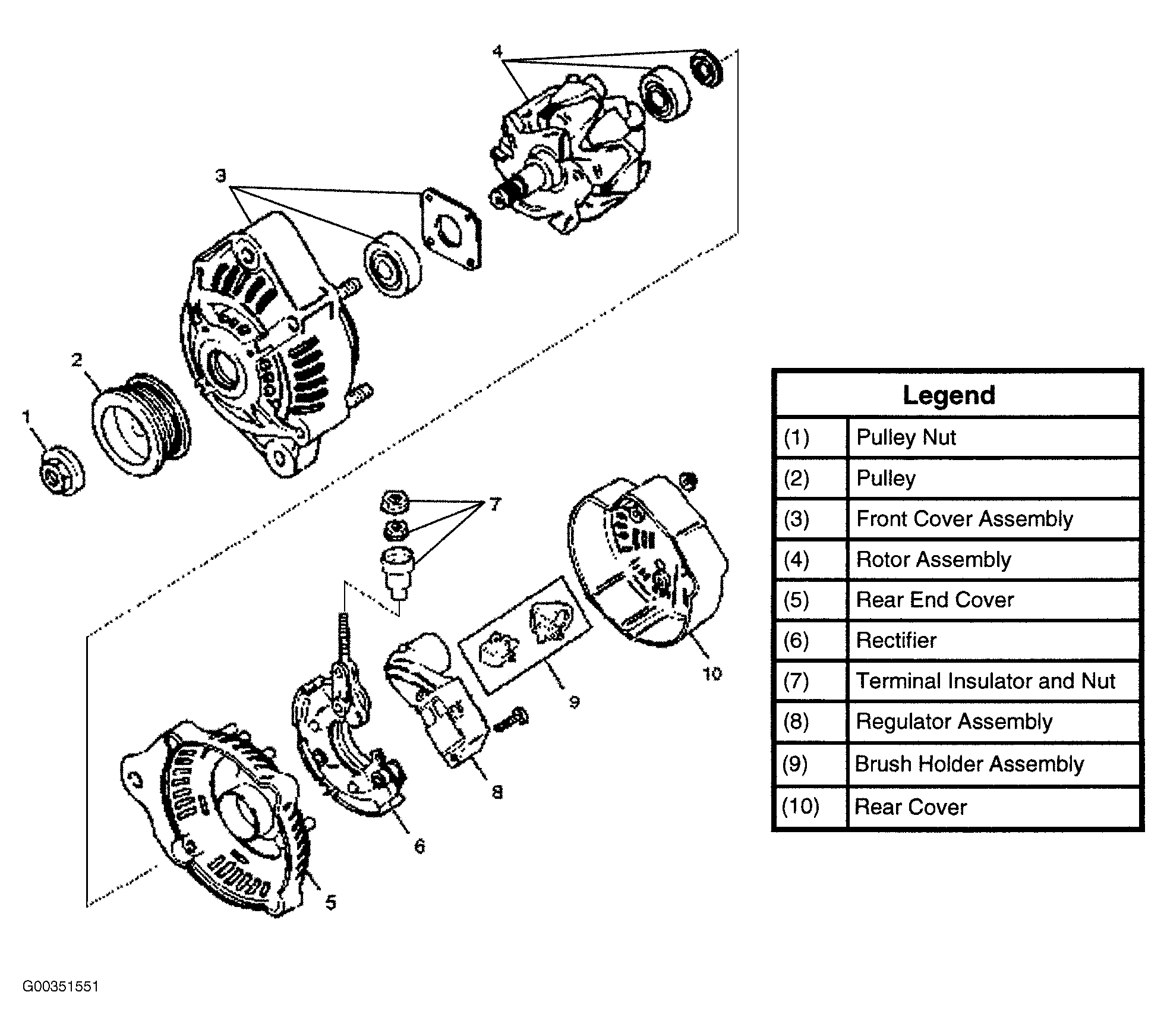 4

3

2

1

7

10

9

8

6

5

| Legend | |
|---|---|
| (1) | Pulley Nut |
| (2) | Pulley |
| (3) | Front Cover Assembly |
| (4) | Rotor Assembly |
| (5) | Rear End Cover |
| (6) | Rectifier |
| (7) | Terminal Insulator and Nut |
| (8) | Regulator Assembly |
| (9) | Brush Holder Assembly |
| (10) | Rear Cover |

G00351551