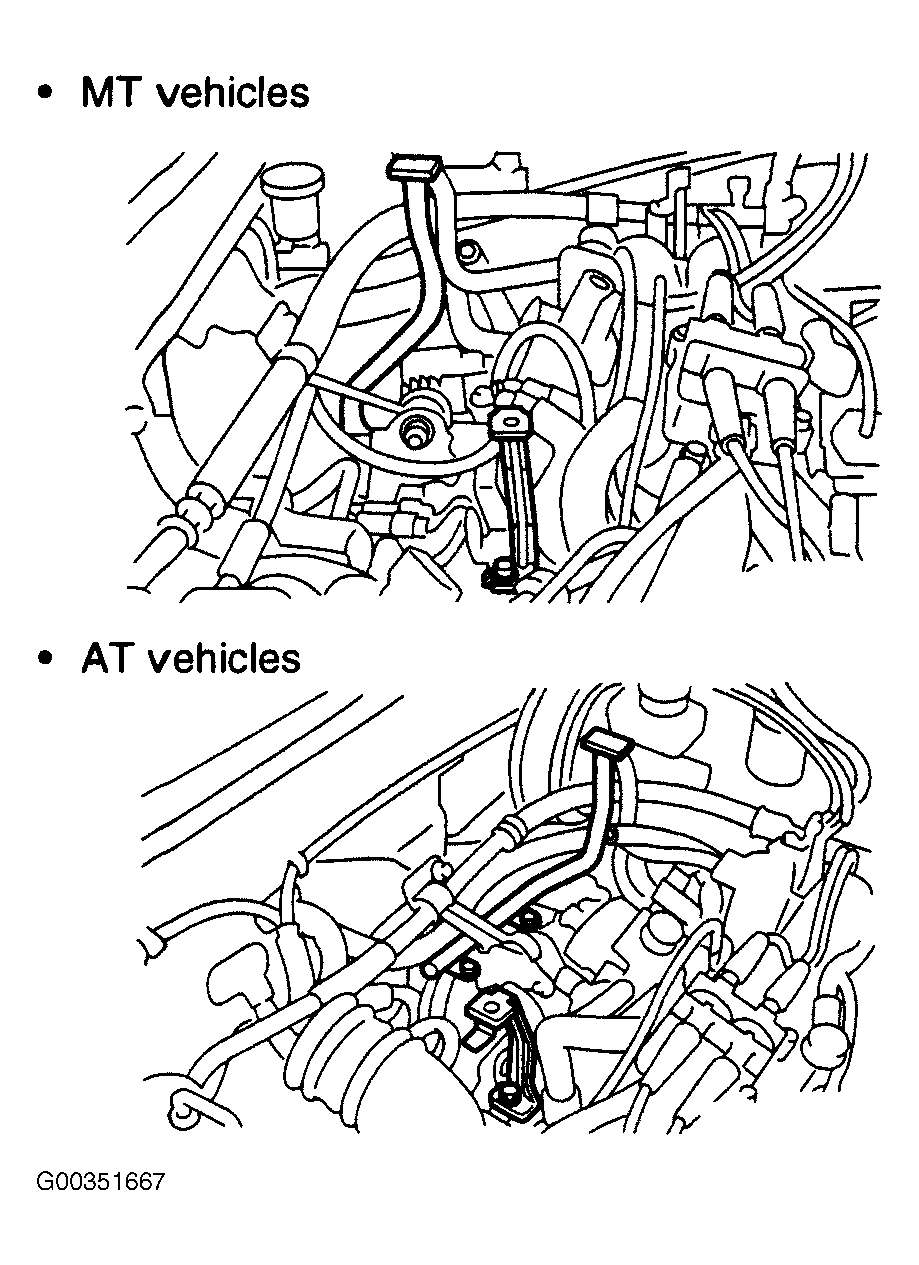 • MT vehicles

• AT vehicles

G00351667