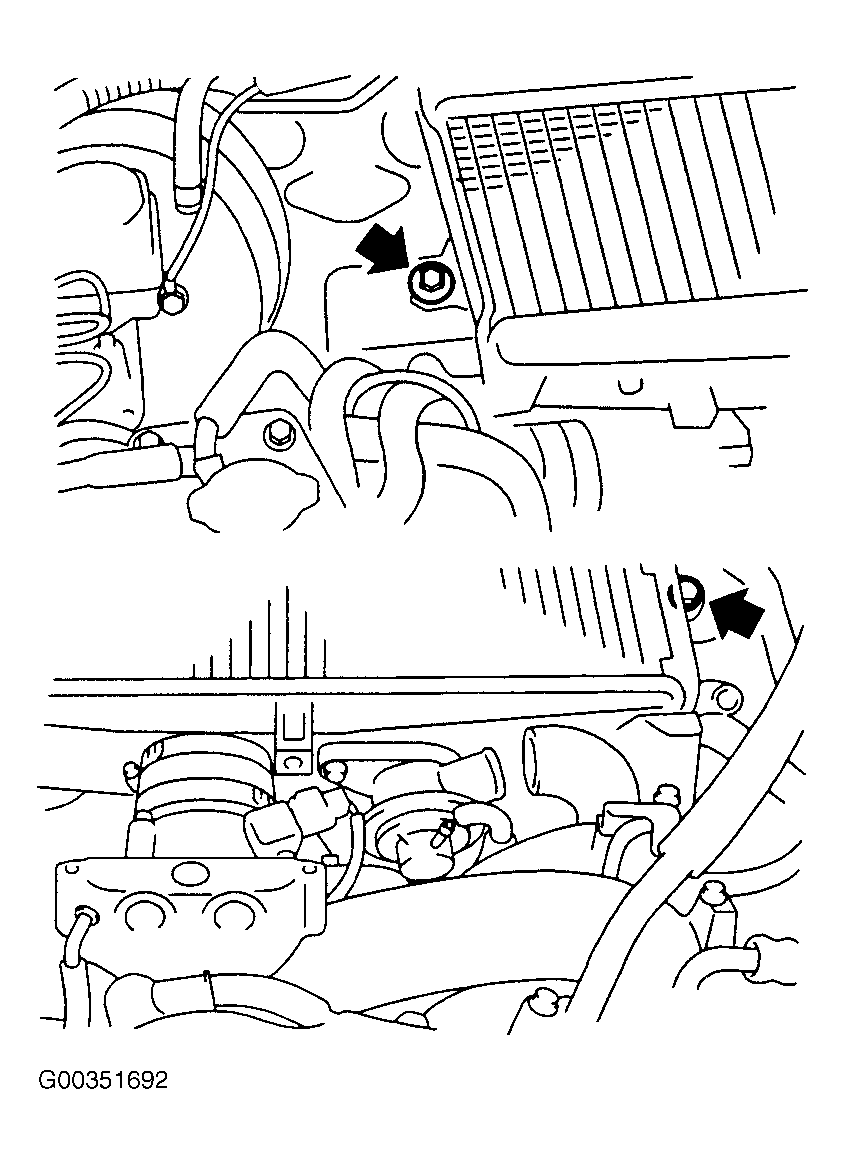 G00351692