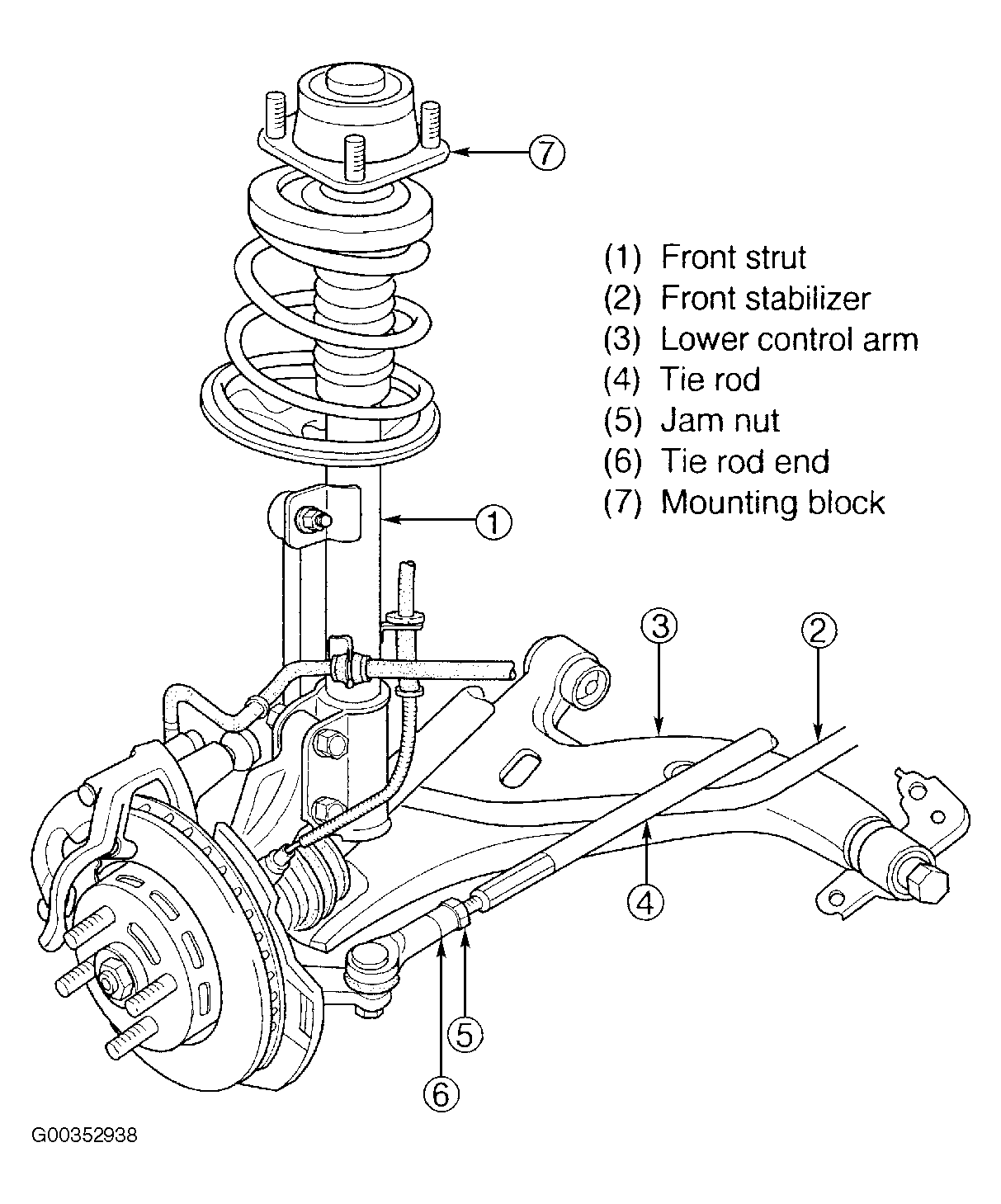 7

(1) Front strut
(2) Front stabilizer
(3) Lower control arm
(4) Tie rod
(5) Jam nut
(6) Tie rod end
(7) Mounting block

1

3

2

4

5

6

G00352938