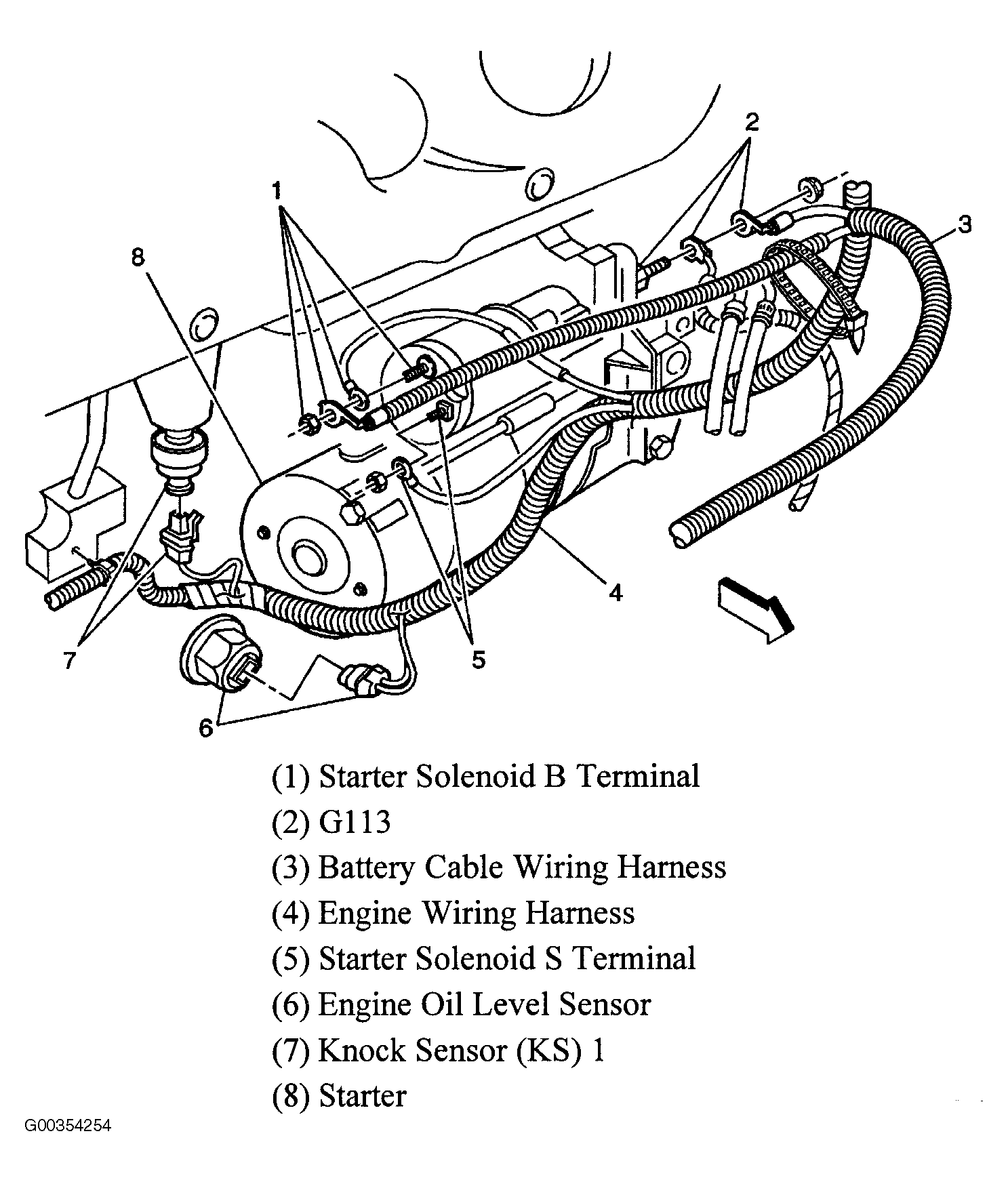 2
1
3
8
4
7
5
6

(1) Starter Solenoid B Terminal
(2) G113
(3) Battery Cable Wiring Harness
(4) Engine Wiring Harness
(5) Starter Solenoid S Terminal
(6) Engine Oil Level Sensor
(7) Knock Sensor (KS) 1
(8) Starter

G00354254