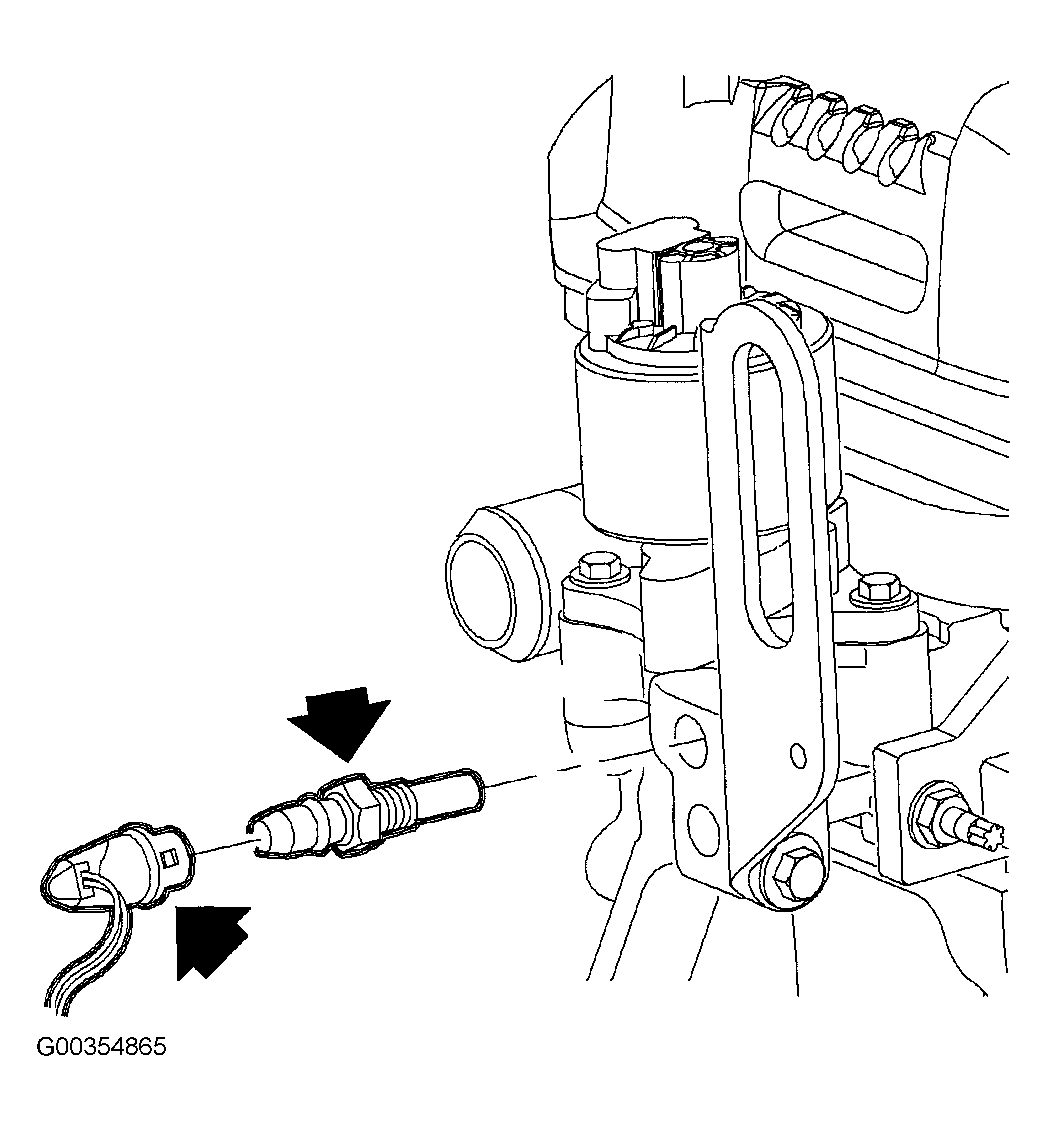 G00354865