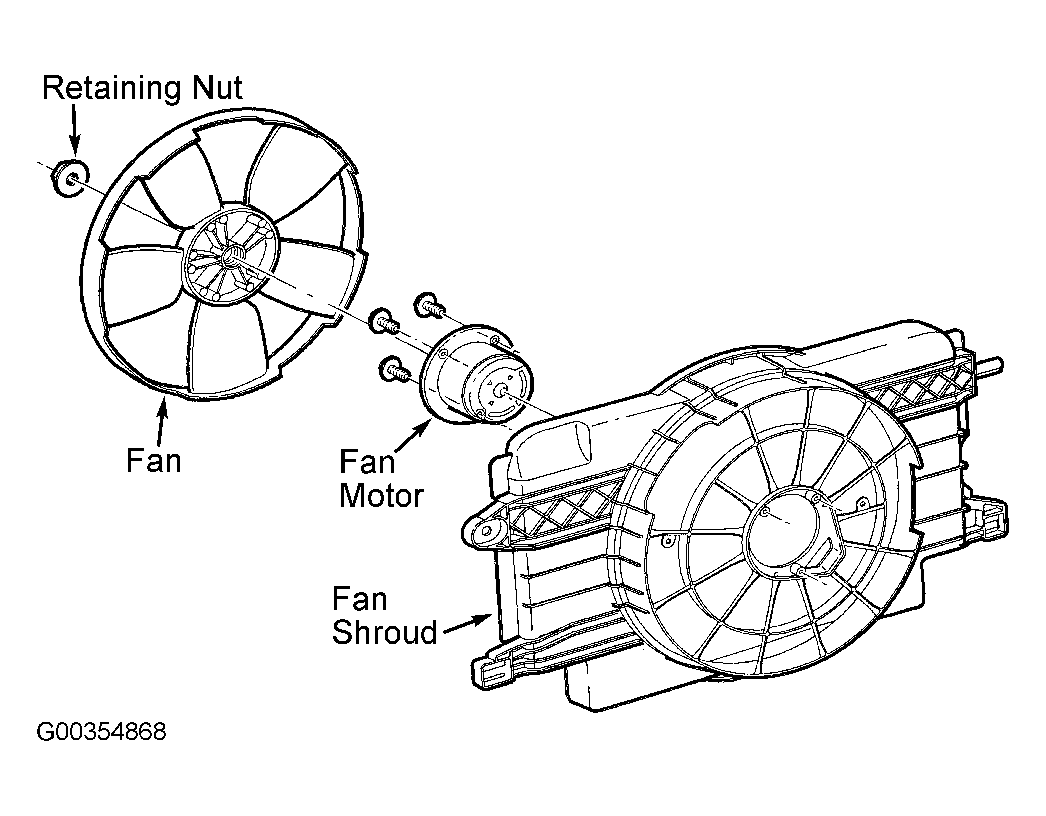 Retaining Nut

Fan

Fan Motor

Fan Shroud

G00354868