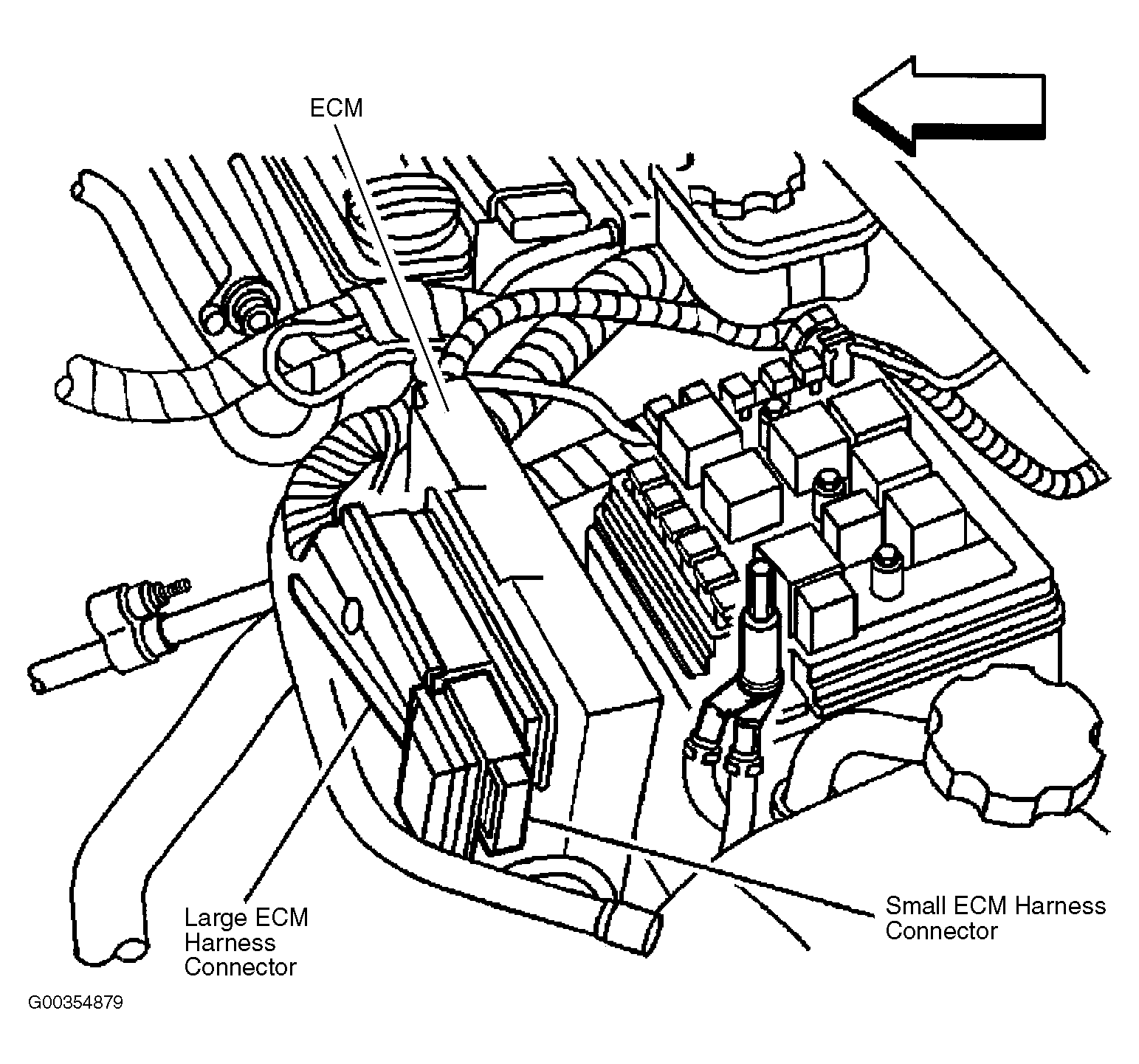 ECM

Large ECM Harness Connector

Small ECM Harness Connector

G00354879