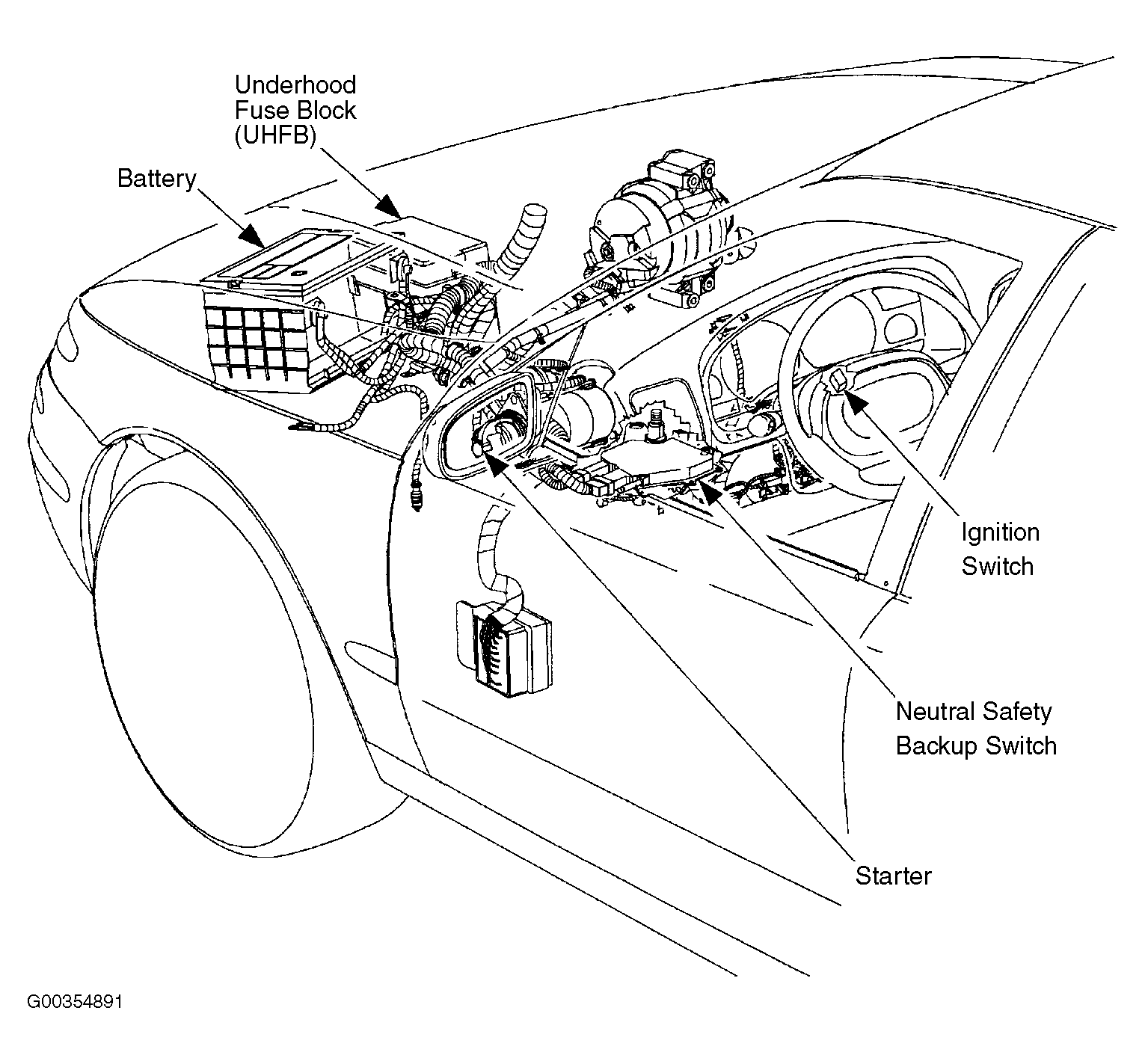 Underhood Fuse Block (UHFB)

Battery

Ignition Switch

Neutral Safety Backup Switch

Starter

G00354891