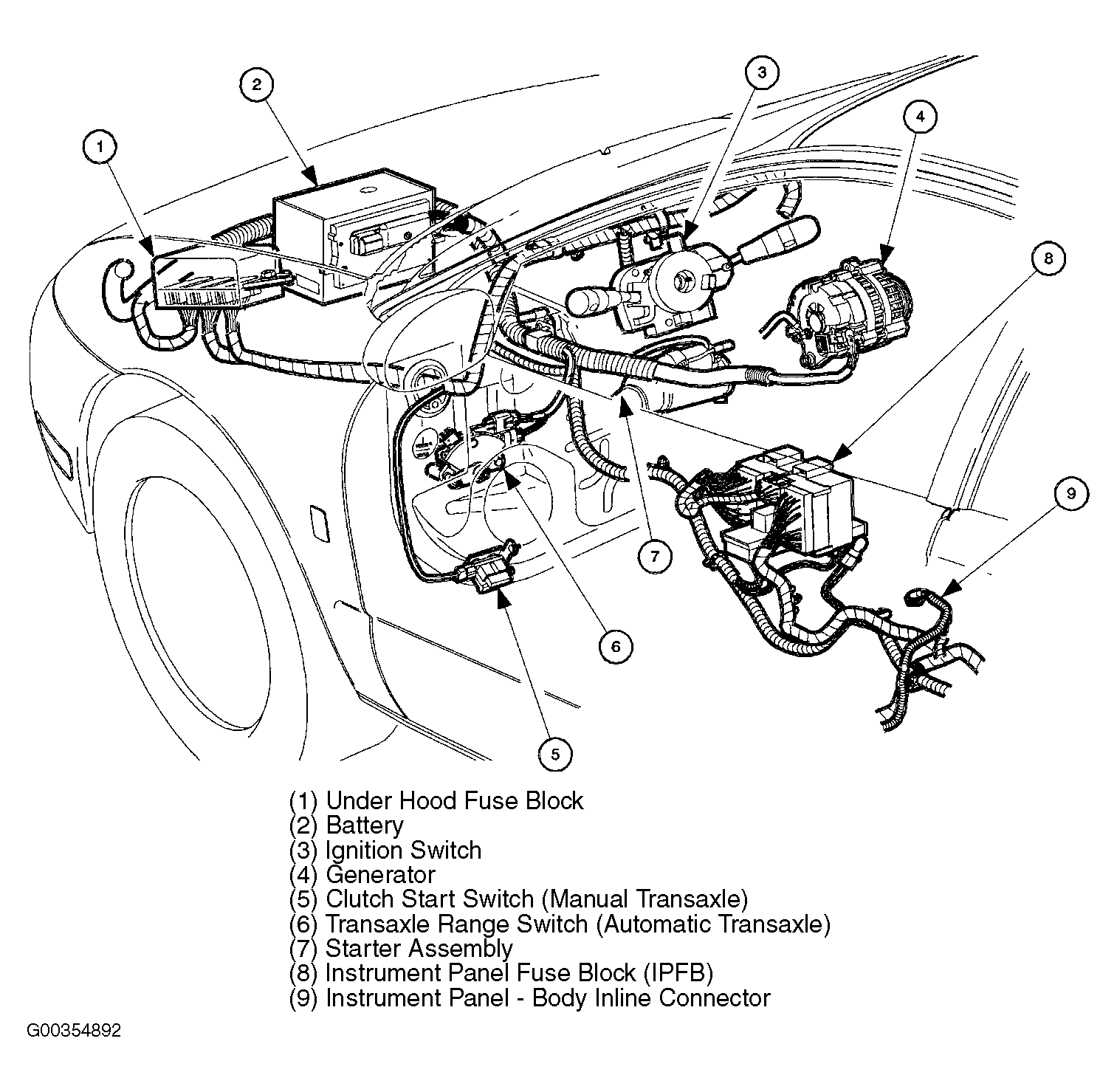 2
3
1
4
8
9
7
6
5

(1) Under Hood Fuse Block
(2) Battery
(3) Ignition Switch
(4) Generator
(5) Clutch Start Switch (Manual Transaxle)
(6) Transaxle Range Switch (Automatic Transaxle)
(7) Starter Assembly
(8) Instrument Panel Fuse Block (IPFB)
(9) Instrument Panel - Body Inline Connector

G00354892