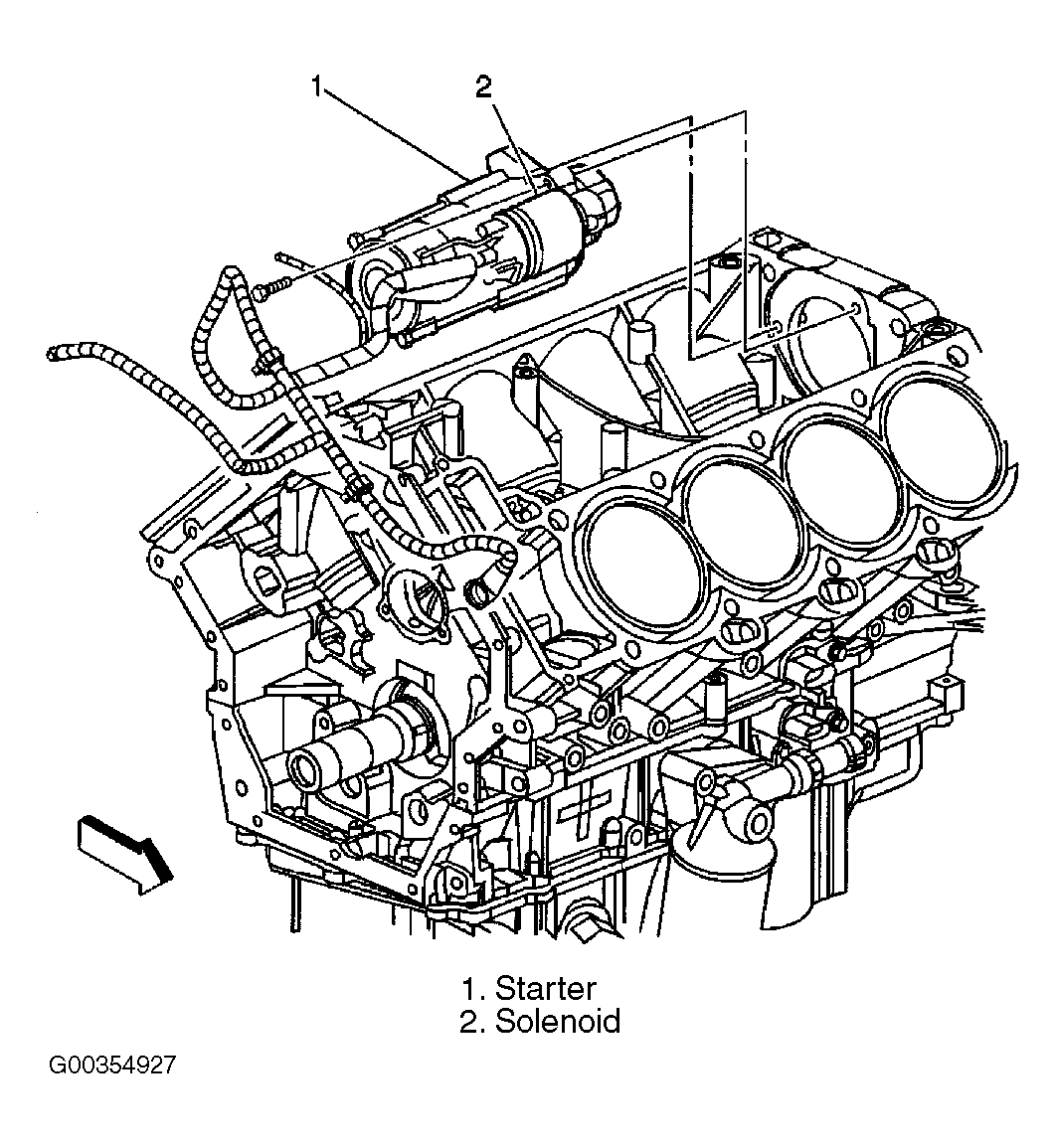 1
2

1. Starter
2. Solenoid

G00354927