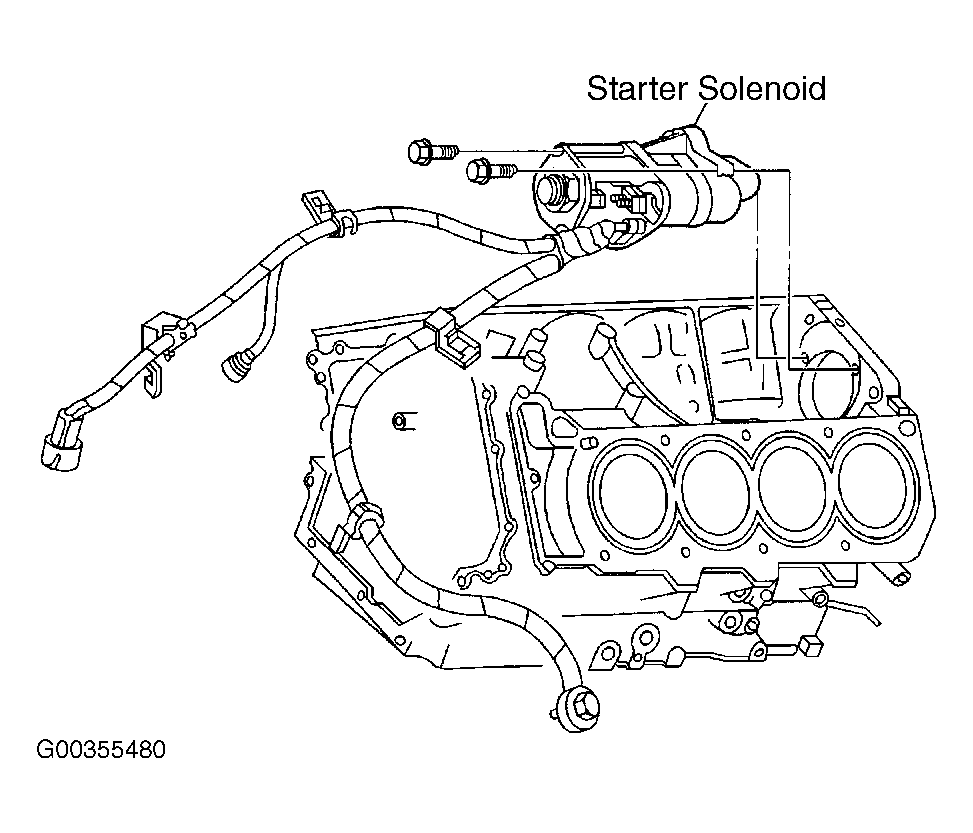 Starter Solenoid

G00355480