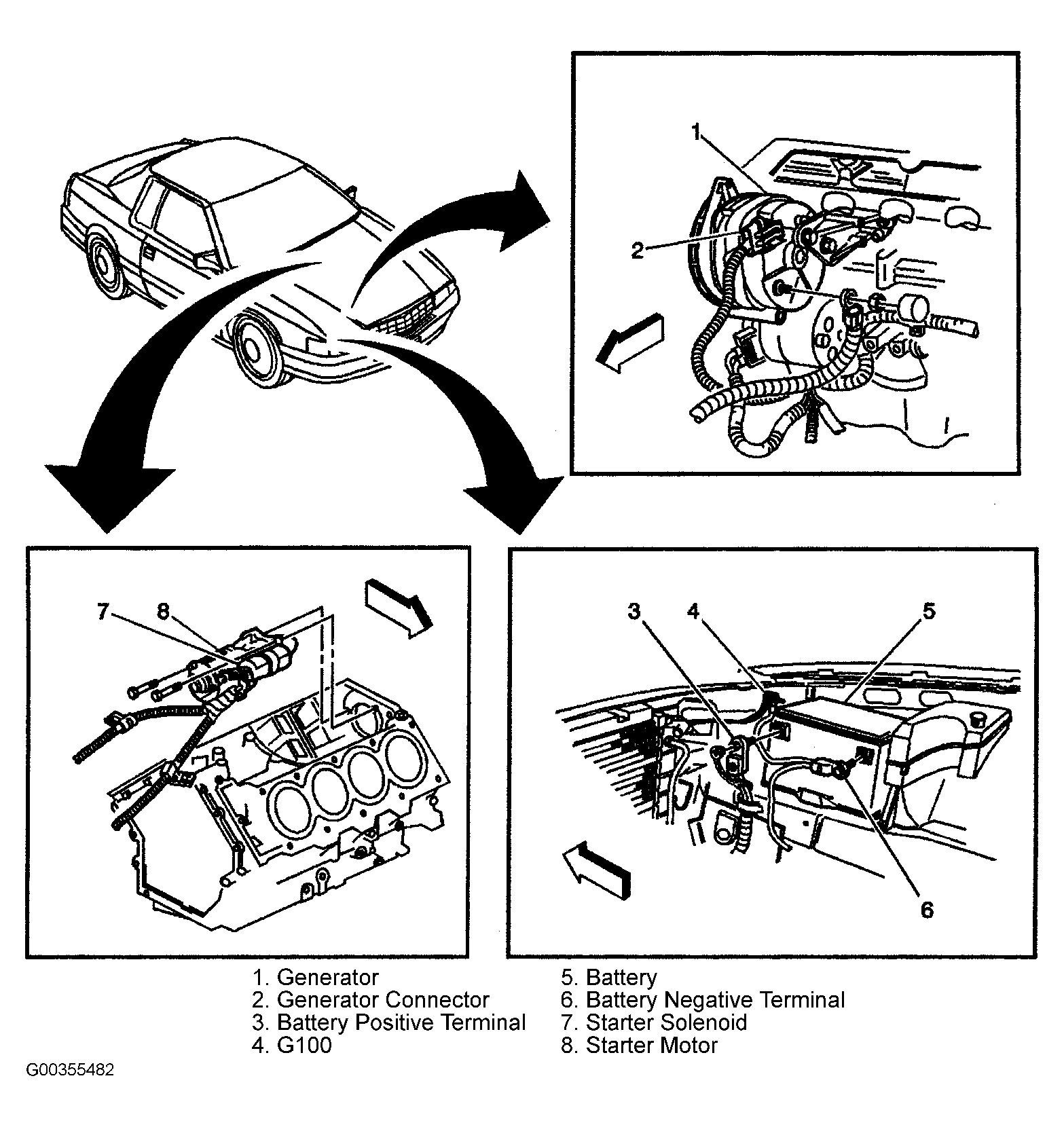 1
2
7
8
3
4
5
6

1. Generator
2. Generator Connector
3. Battery Positive Terminal
4. G100

5. Battery
6. Battery Negative Terminal
7. Starter Solenoid
8. Starter Motor

G00355482