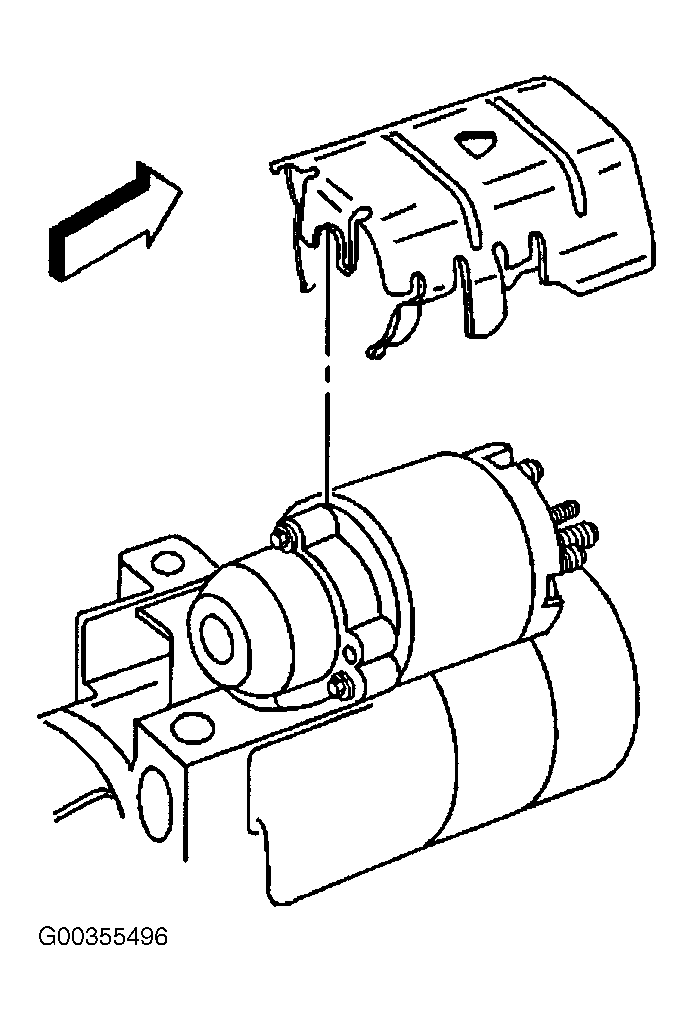 G00355496