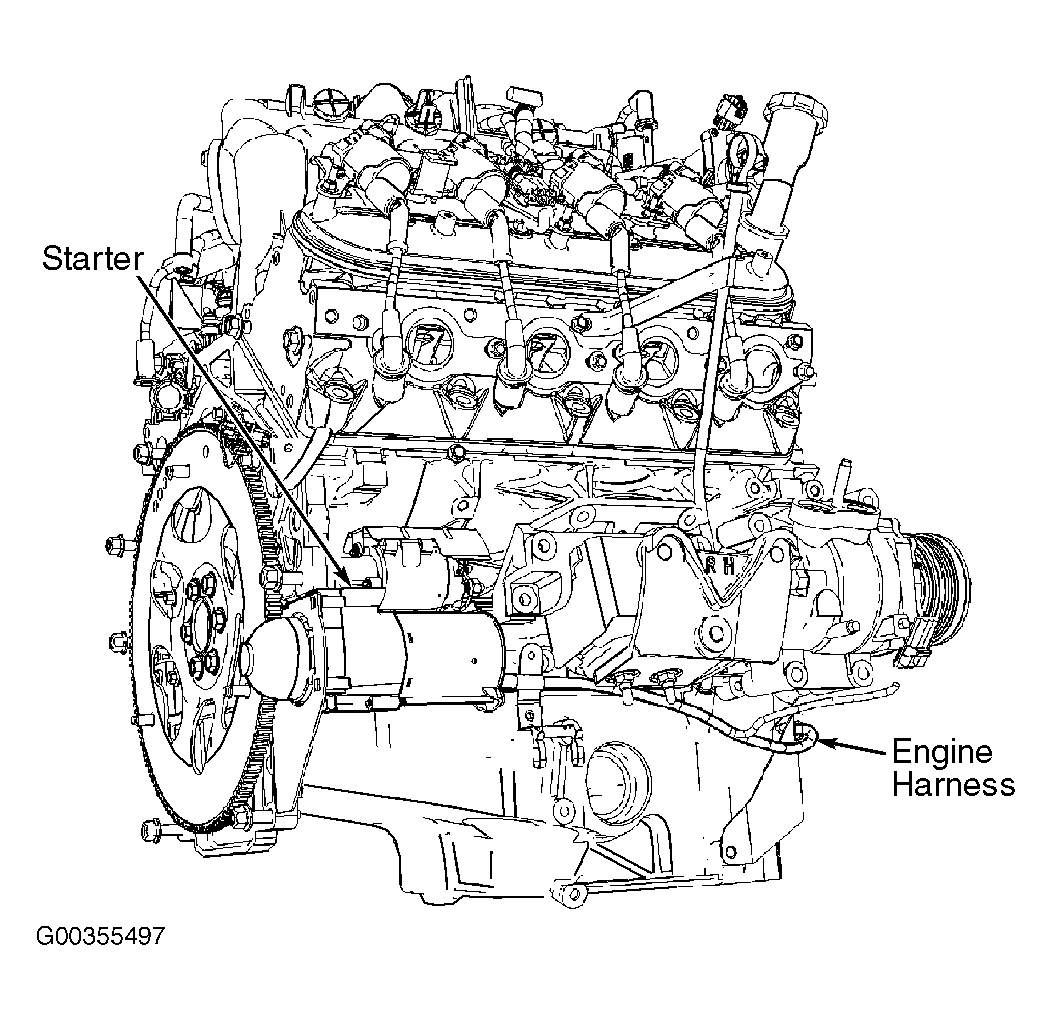 Starter

Engine Harness

G00355497