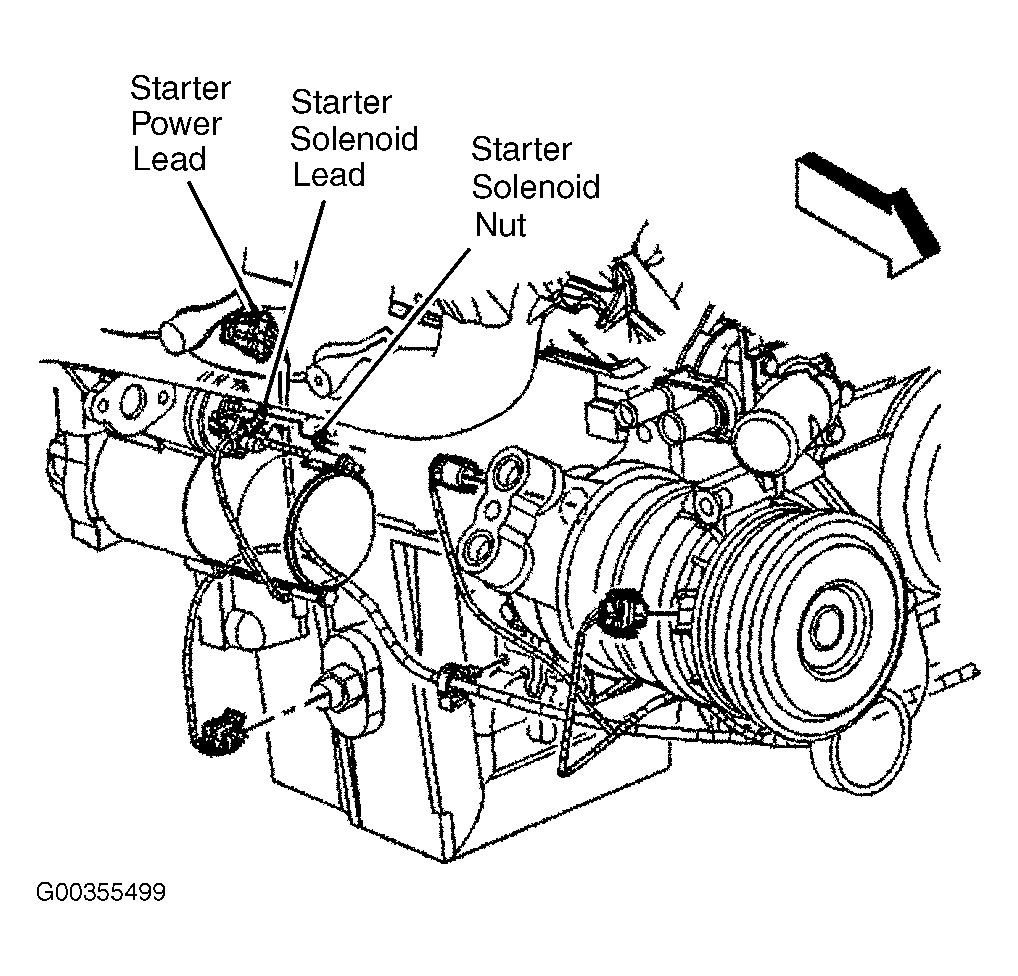 Starter Power Lead

Starter Solenoid Lead

Starter Solenoid Nut

G00355499