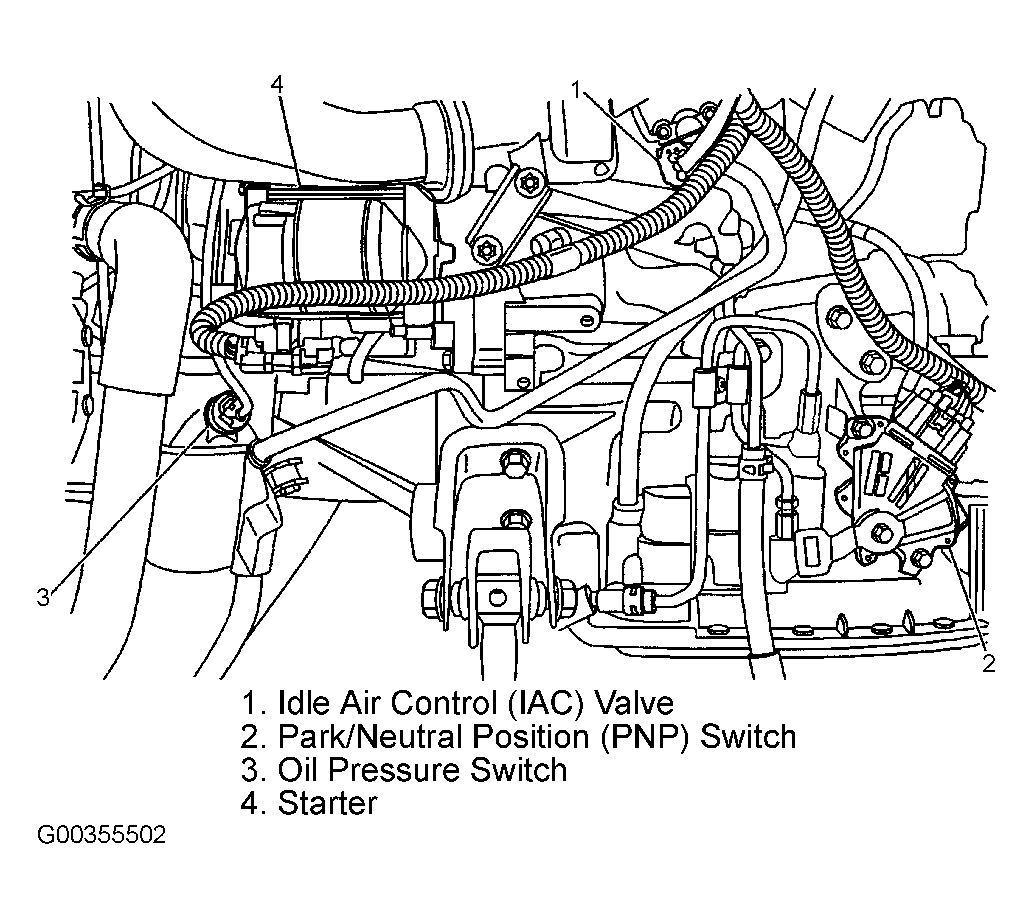 4
1
3
2

1. Idle Air Control (IAC) Valve
2. Park/Neutral Position (PNP) Switch
3. Oil Pressure Switch
4. Starter

G00355502