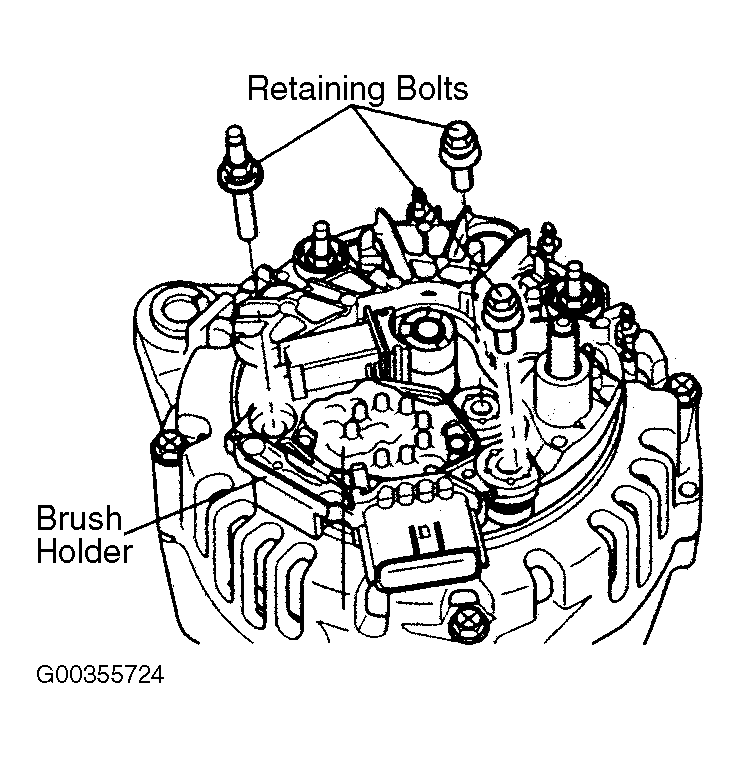 Retaining Bolts

Brush Holder

G00355724