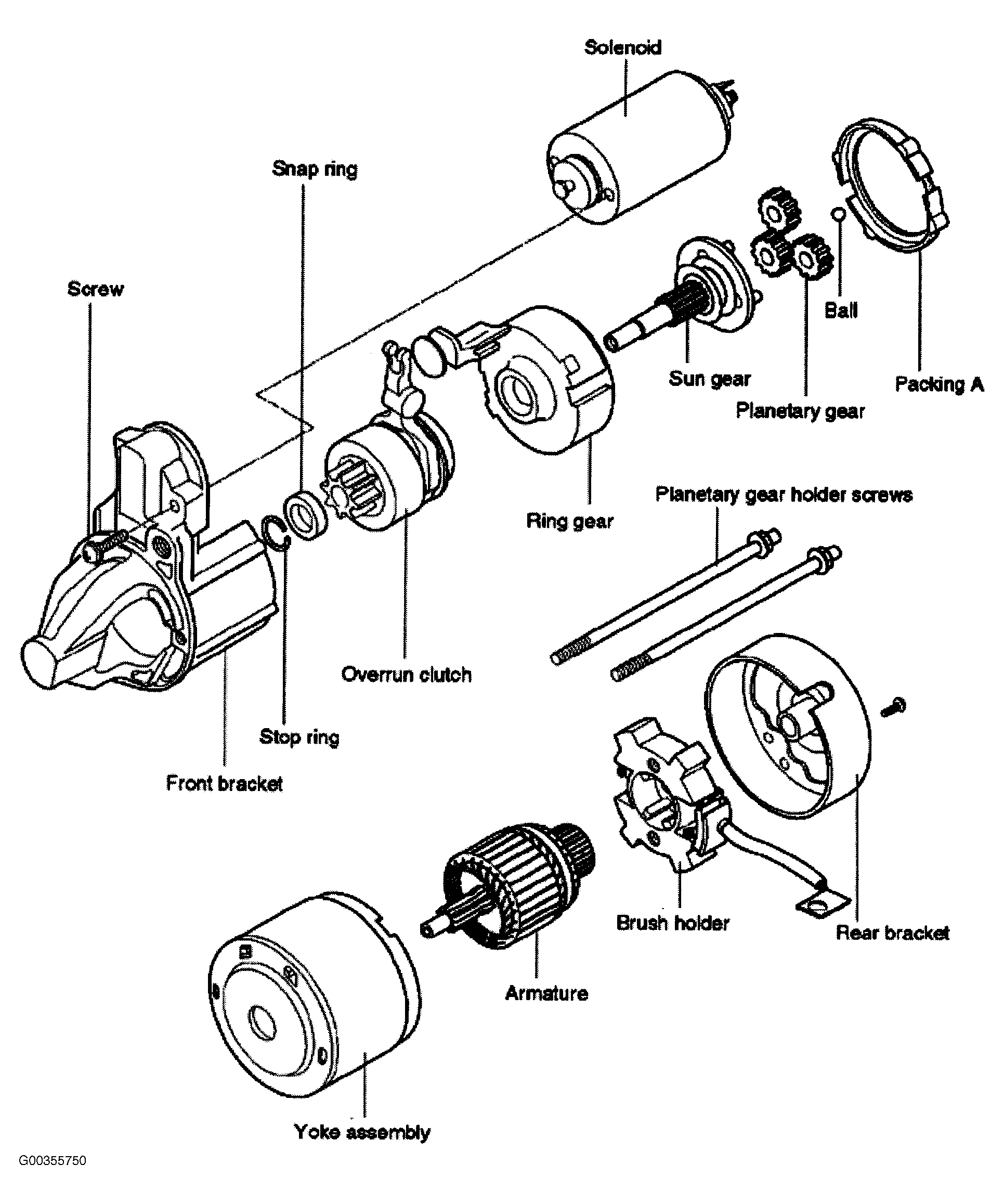 Solenoid

Snap ring

Screw

Ball

Sun gear

Packing A

Planetary gear

Planetary gear holder screws

Ring gear

Overrun clutch

Stop ring

Front bracket

Brush holder

Rear bracket

Armature

Yoke assembly

G00355750