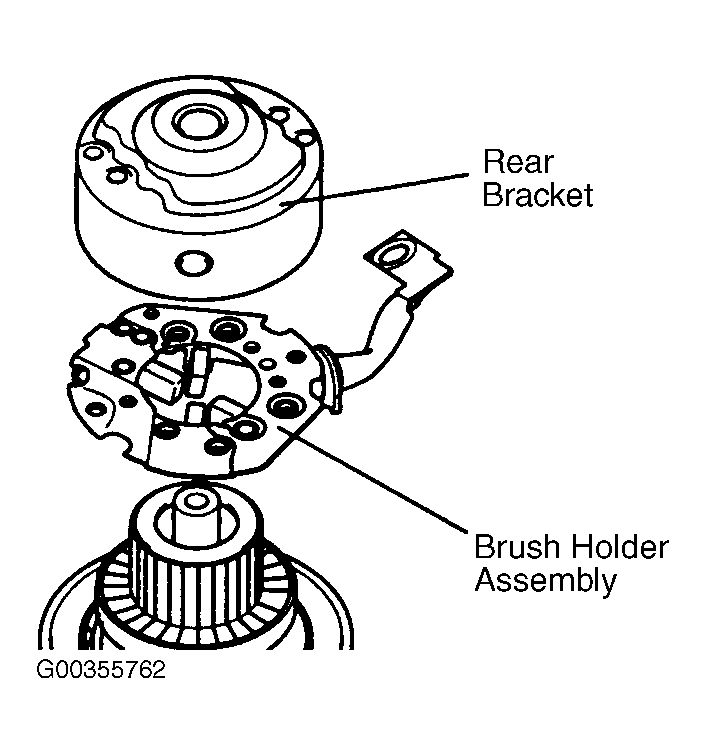 Rear
Bracket

Brush Holder
Assembly

G00355762