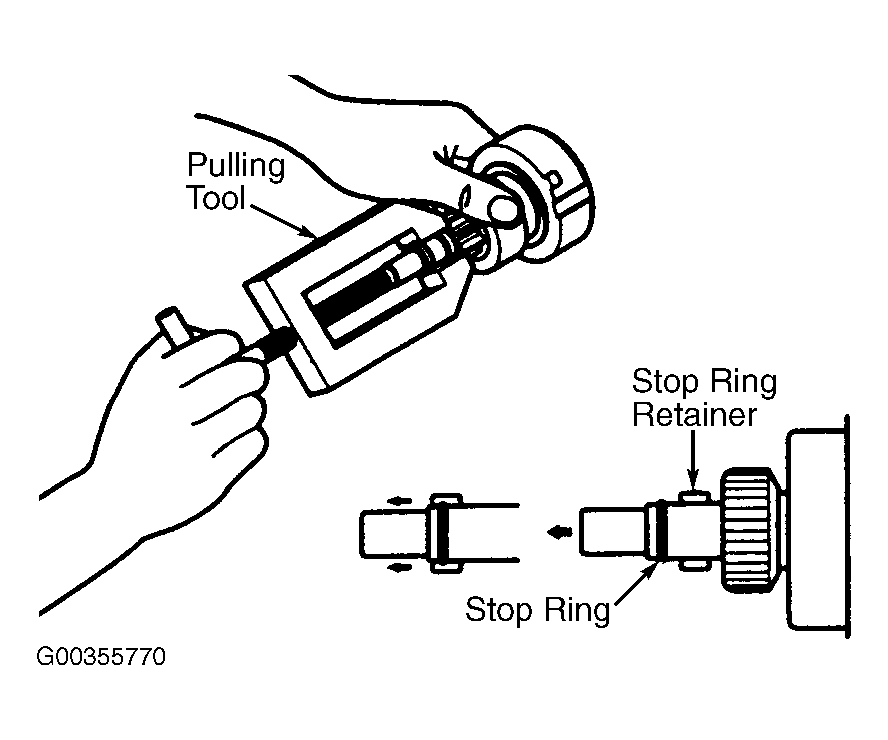 Pulling Tool

Stop Ring Retainer

Stop Ring

G00355770