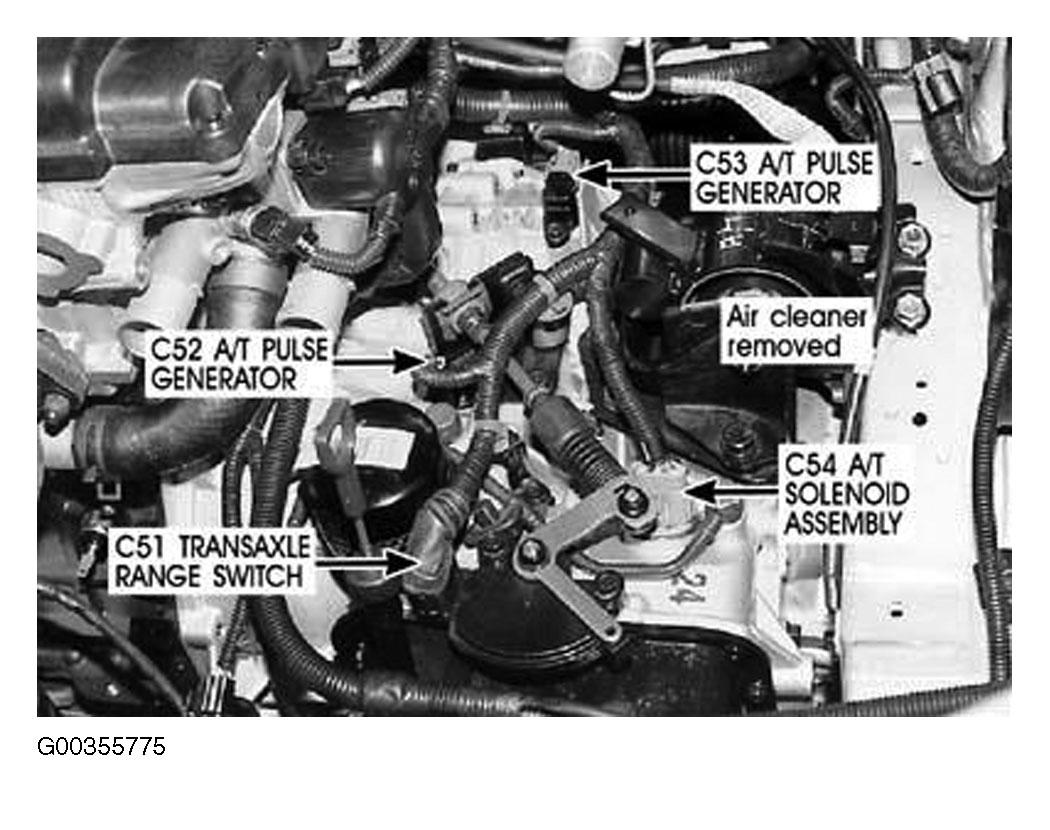 C53 A/T PULSE GENERATOR

Air cleaner removed

C52 A/T PULSE GENERATOR

C54 A/T SOLENOID ASSEMBLY

C51 TRANSAXLE RANGE SWITCH

24

G00355775