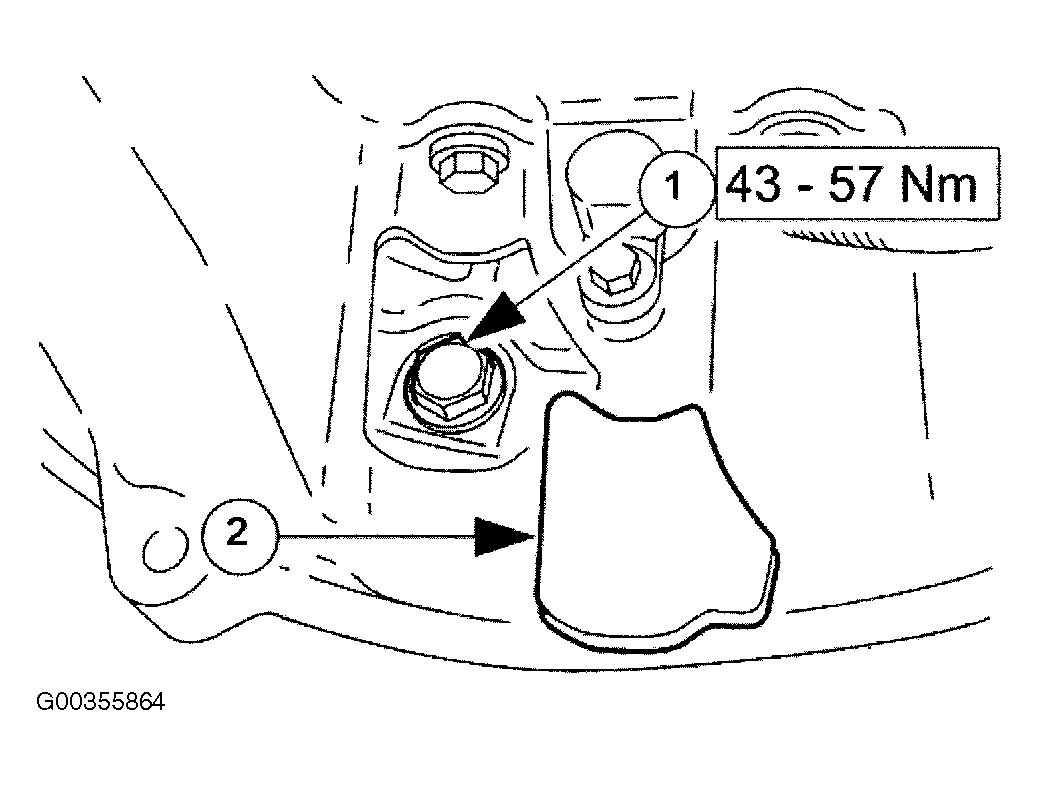 1
43 - 57 Nm
2
G00355864