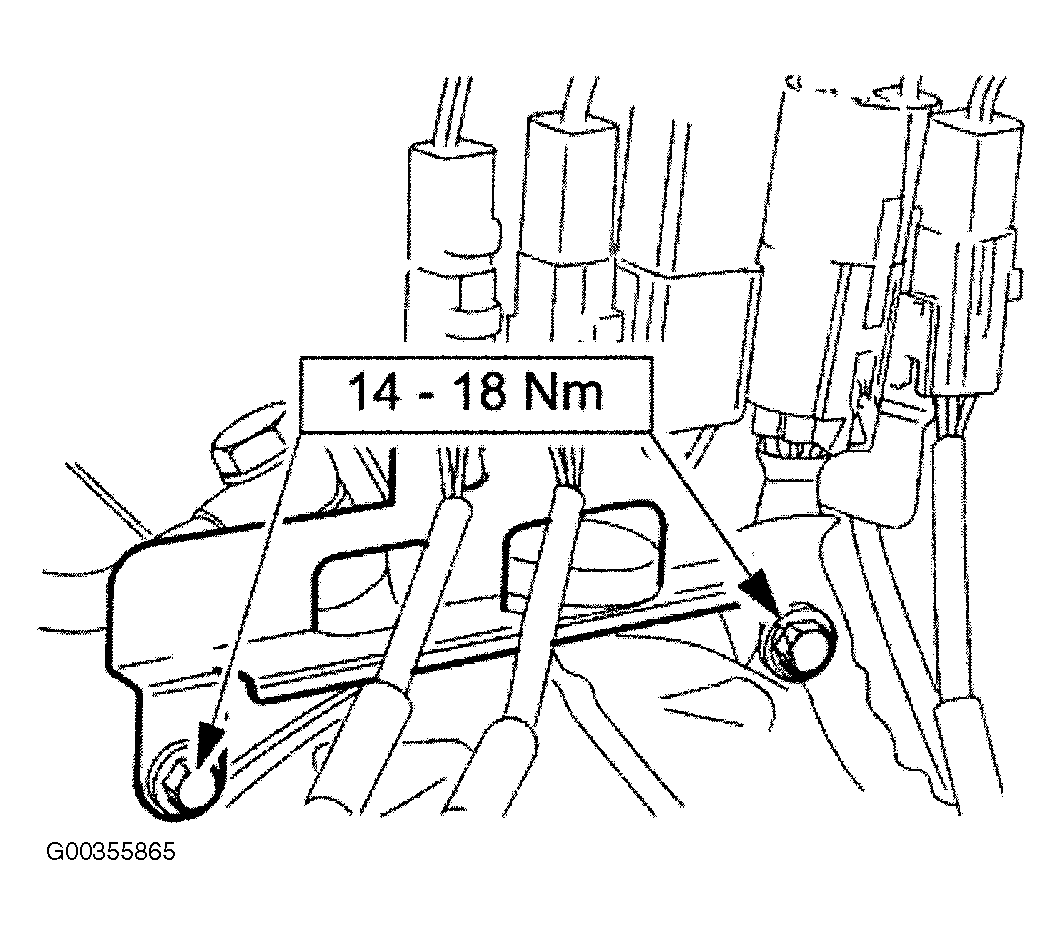 14 - 18 Nm

G00355865