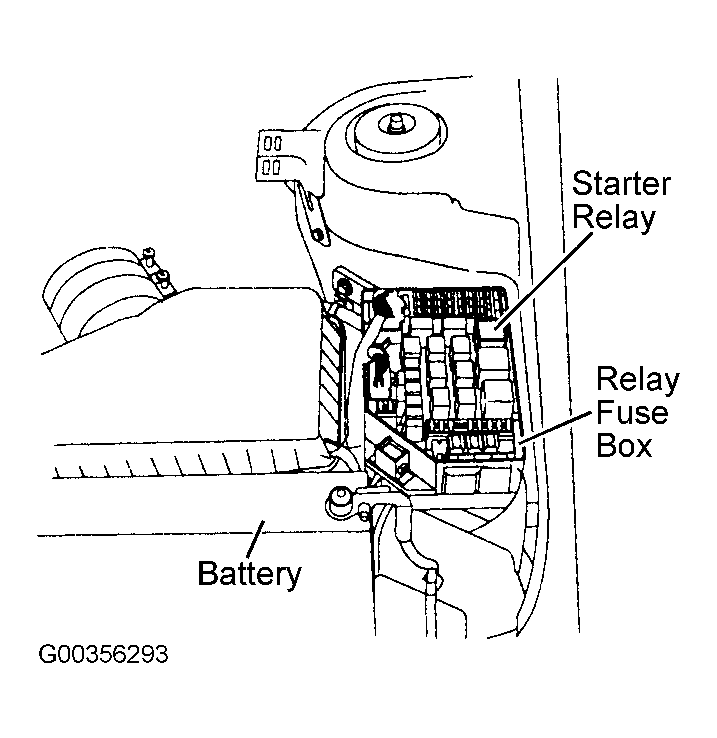 Starter Relay

Relay Fuse Box

Battery

G00356293