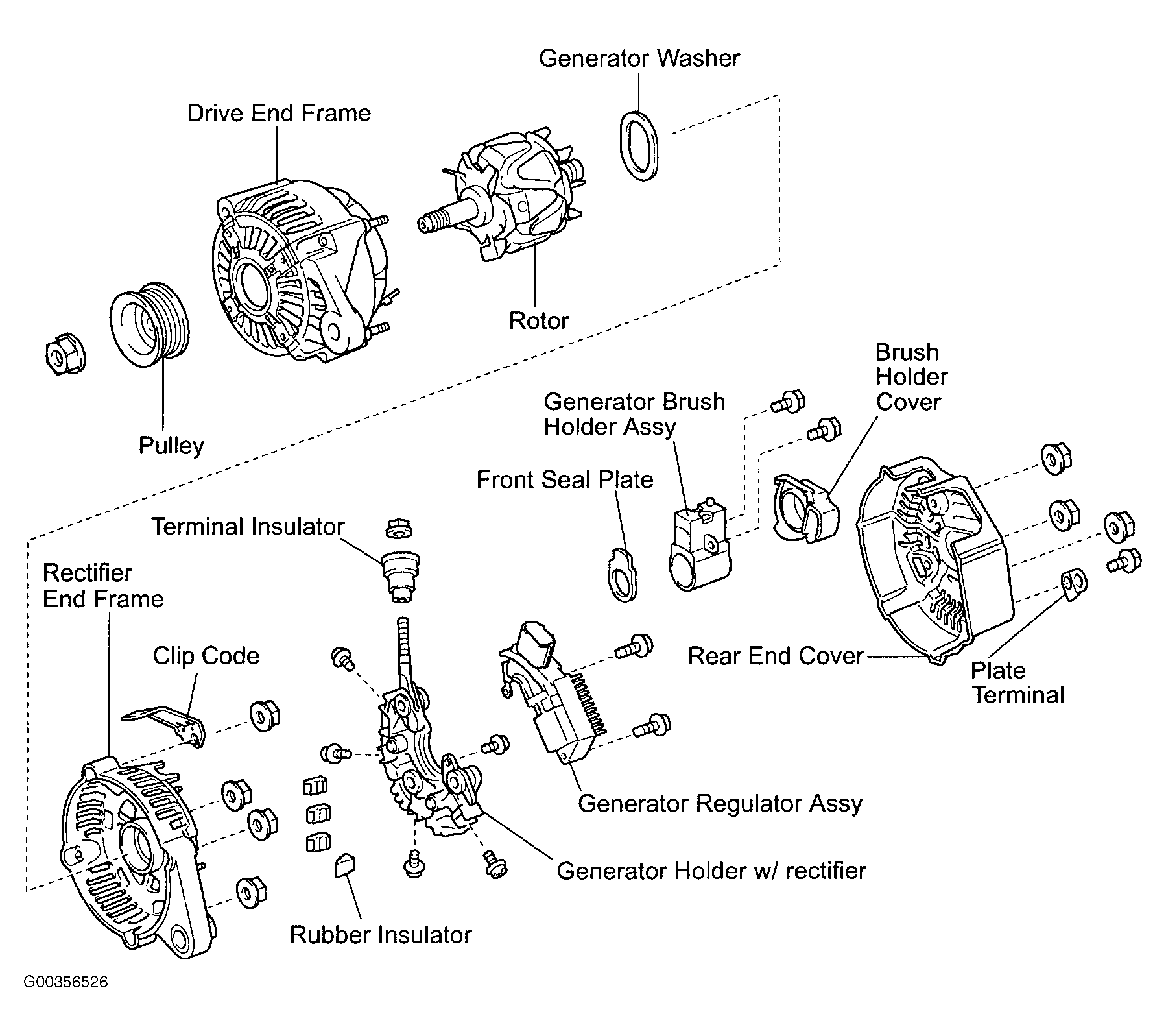 Generator Washer

Drive End Frame

Rotor

Pulley

Brush Holder Cover

Generator Brush Holder Assy

Front Seal Plate

Terminal Insulator

Rectifier End Frame

Clip Code

Rear End Cover

Plate Terminal

Generator Regulator Assy

Generator Holder w/ rectifier

Rubber Insulator

G00356526