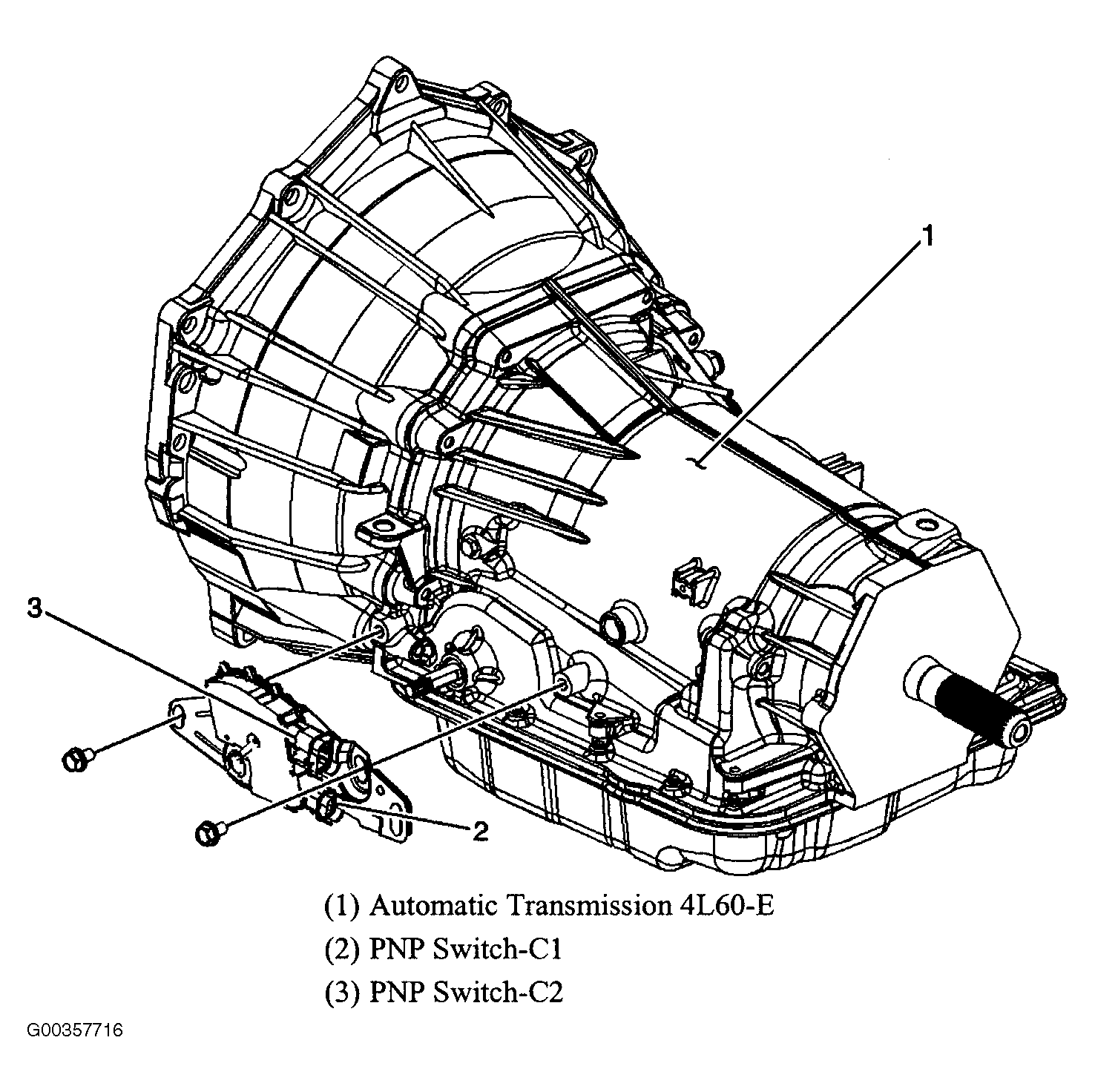 1

3

2

(1) Automatic Transmission 4L60-E
(2) PNP Switch-C1
(3) PNP Switch-C2

G00357716