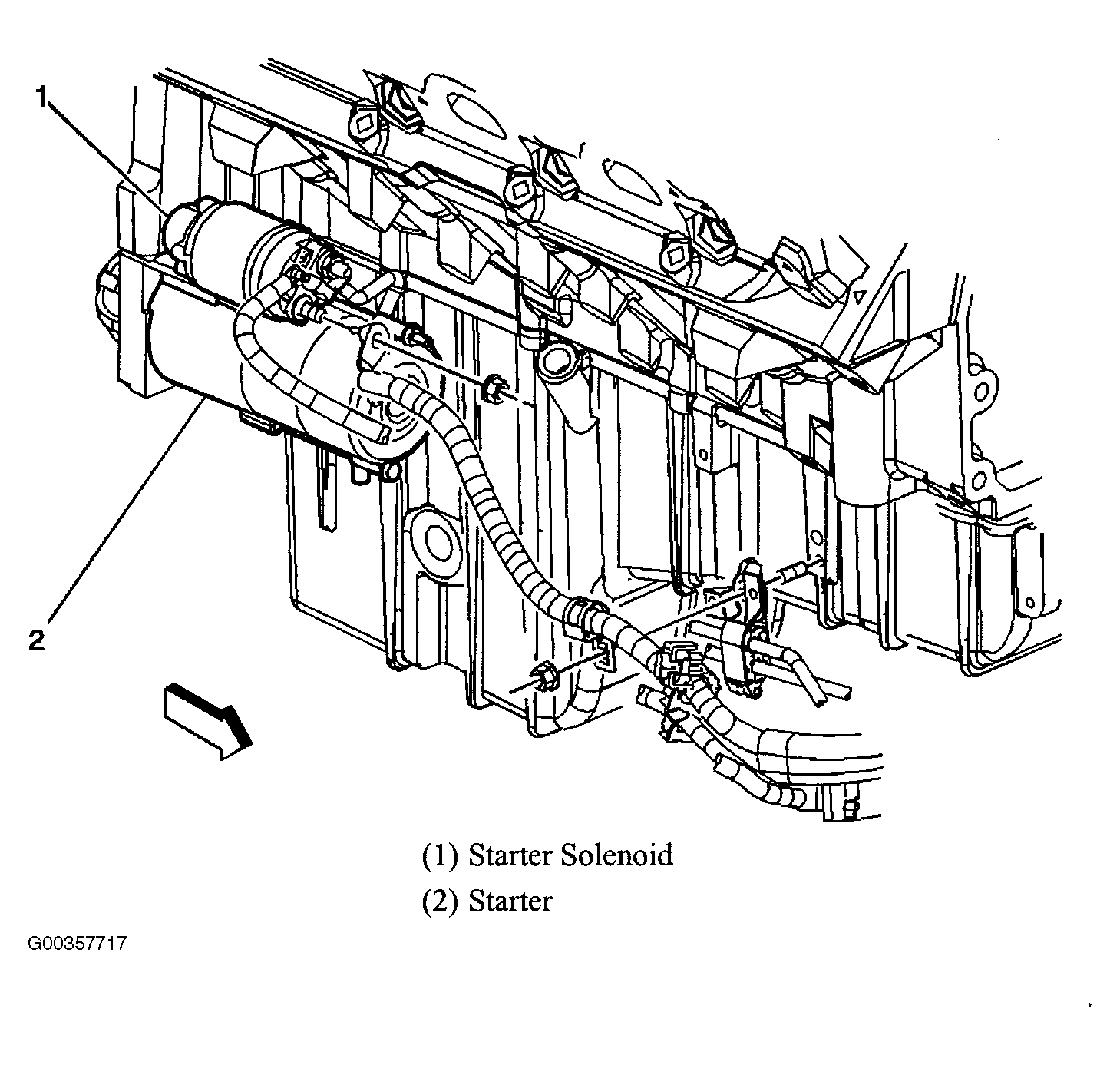 1

2

(1) Starter Solenoid

(2) Starter

G00357717