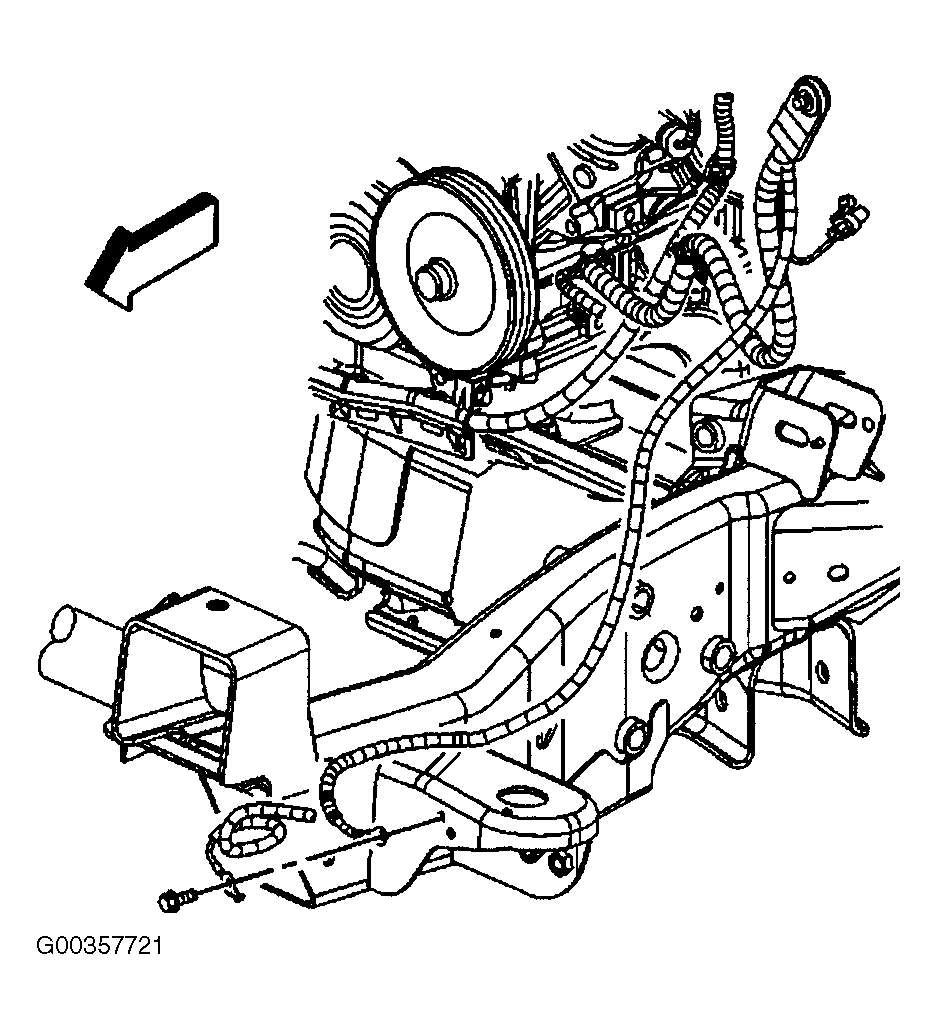 G00357721