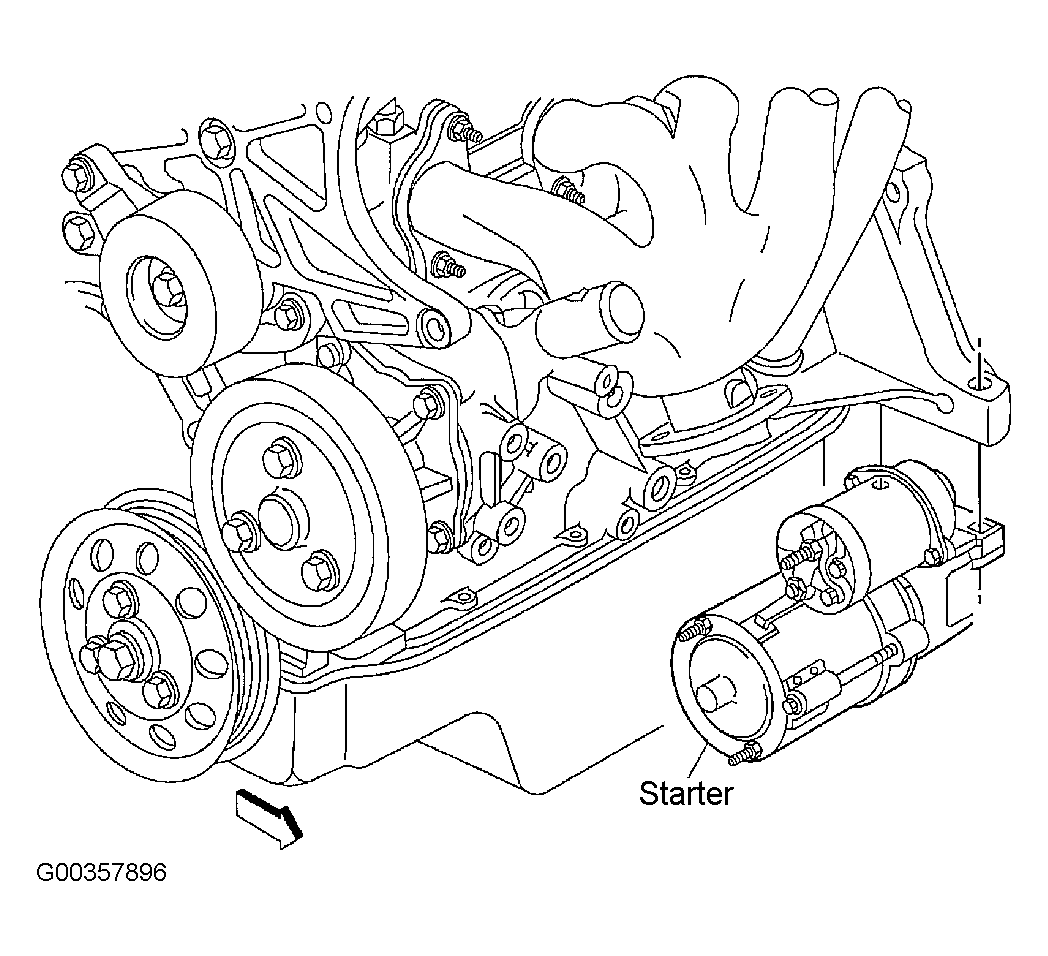 Starter

G00357896