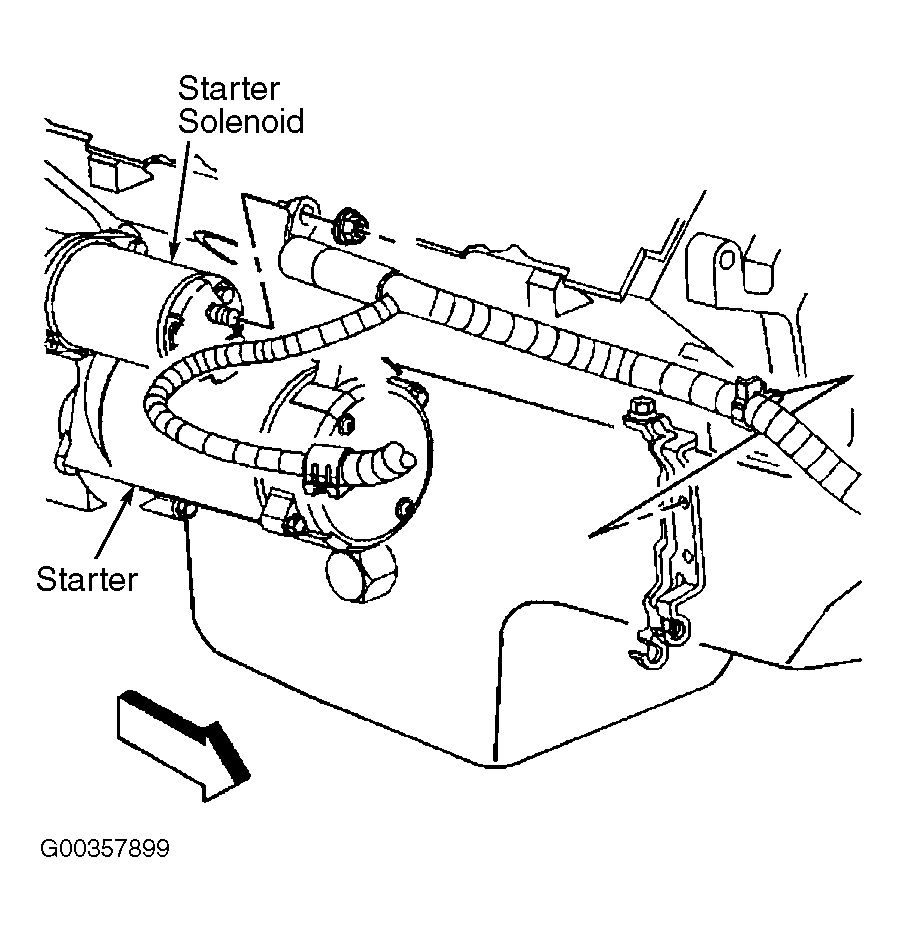 Starter Solenoid

Starter

G00357899