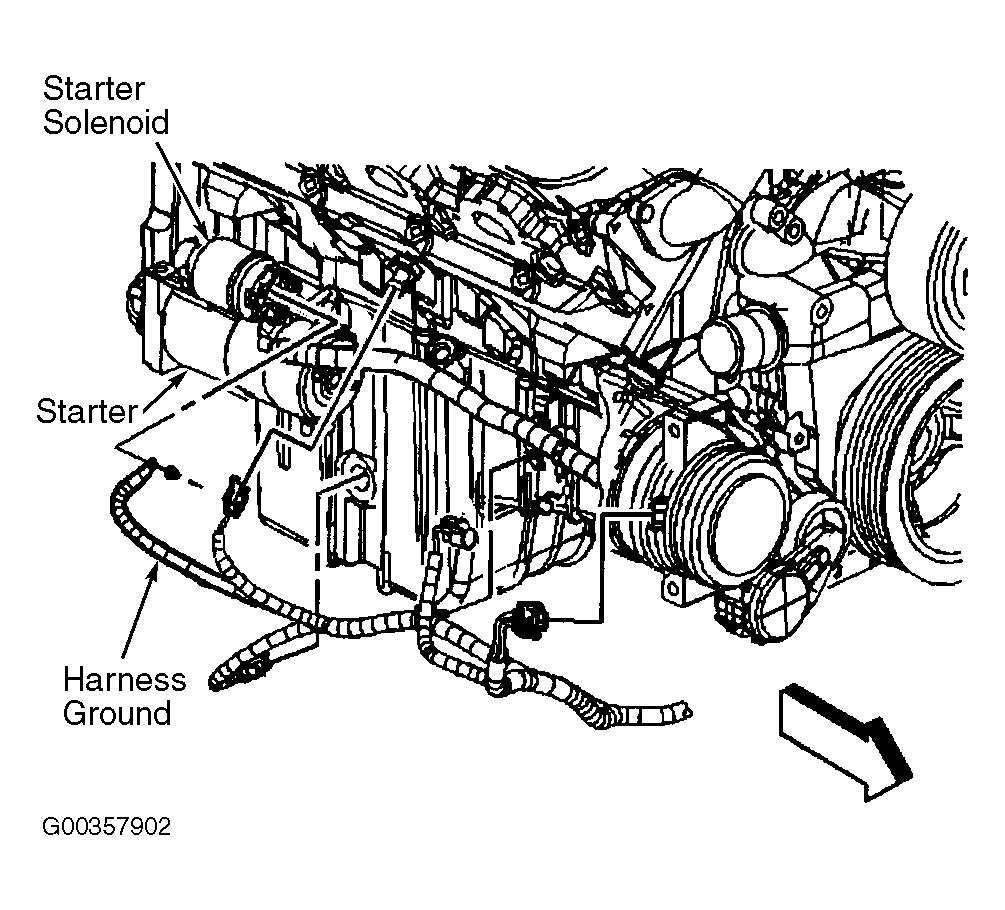 Starter Solenoid

Starter

Harness Ground

G00357902