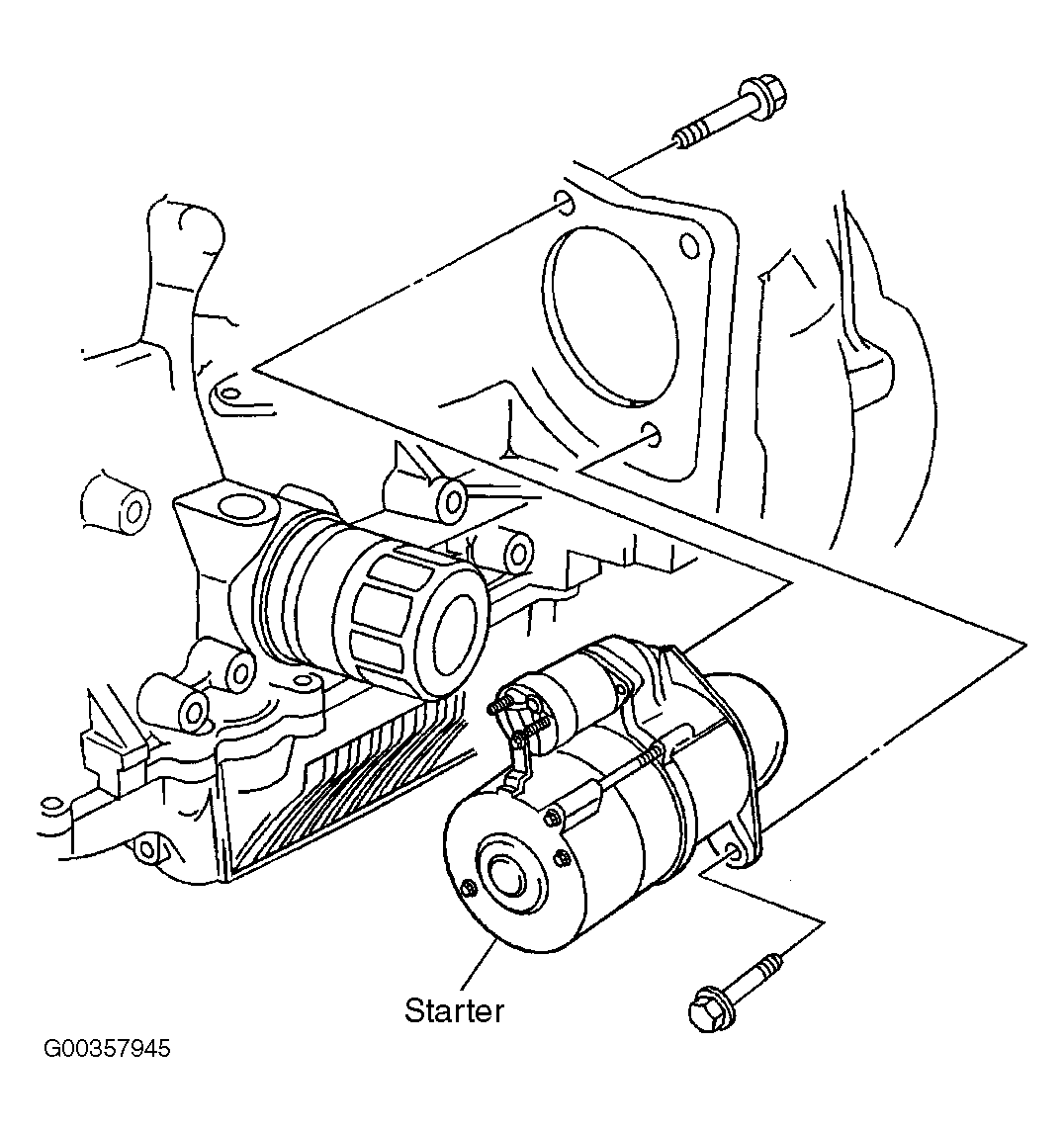 Starter

G00357945