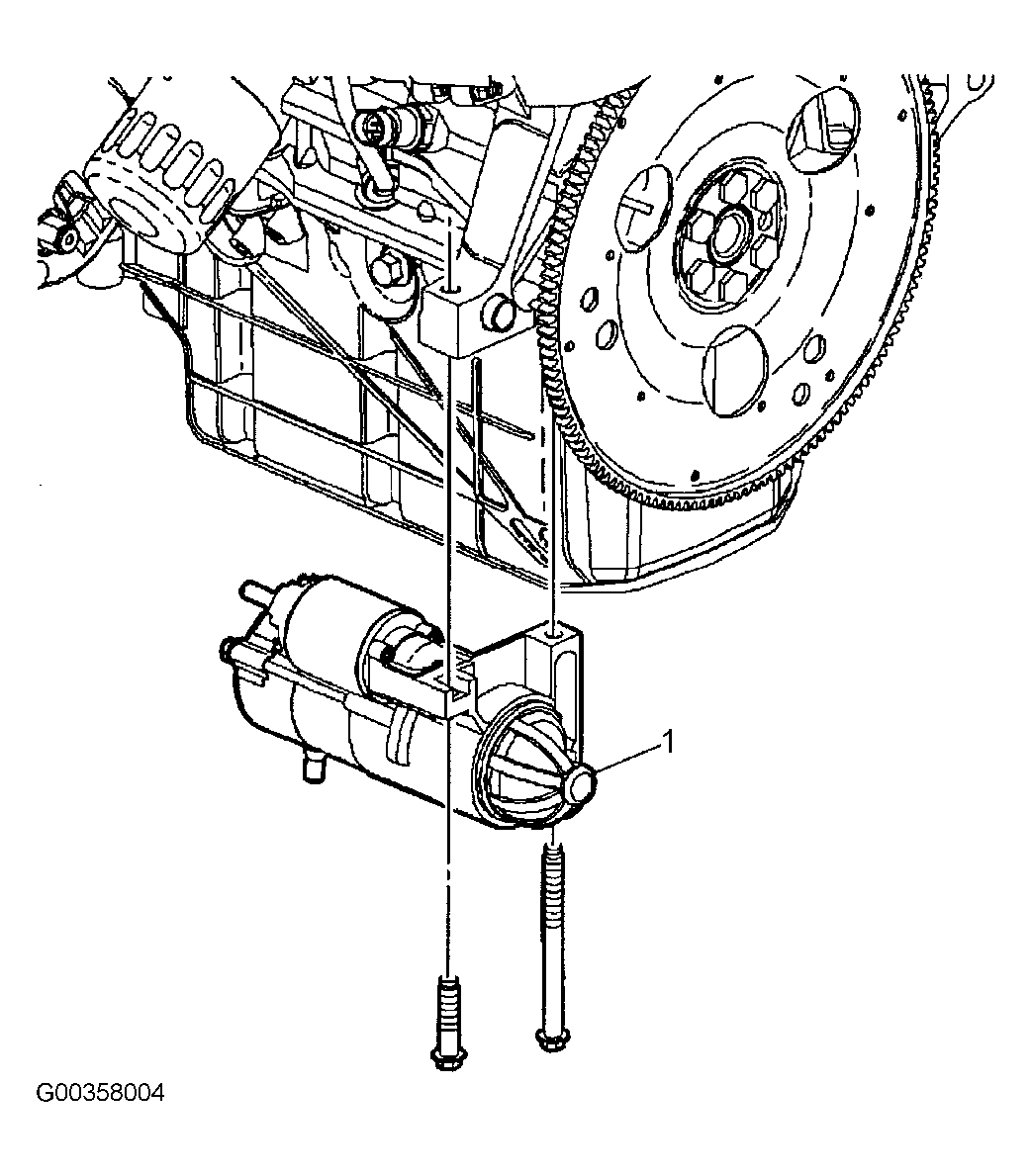 1

G00358004