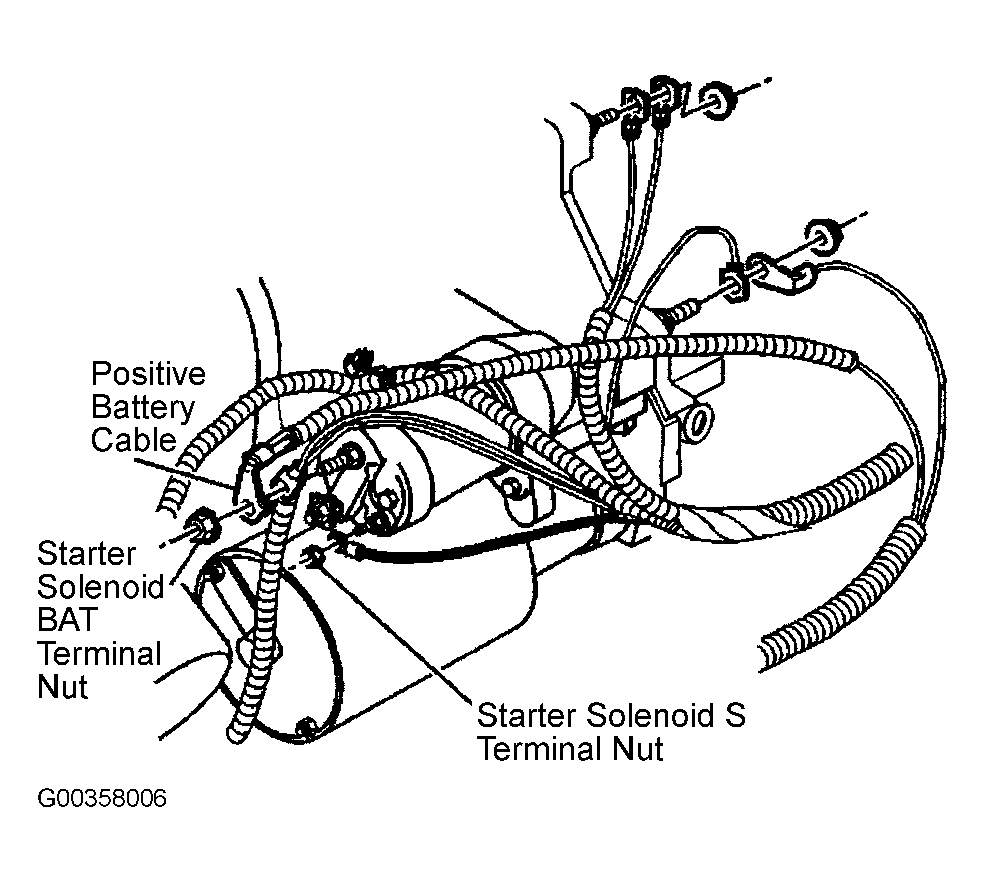 Positive Battery Cable

Starter Solenoid BAT Terminal Nut

Starter Solenoid S Terminal Nut

G00358006