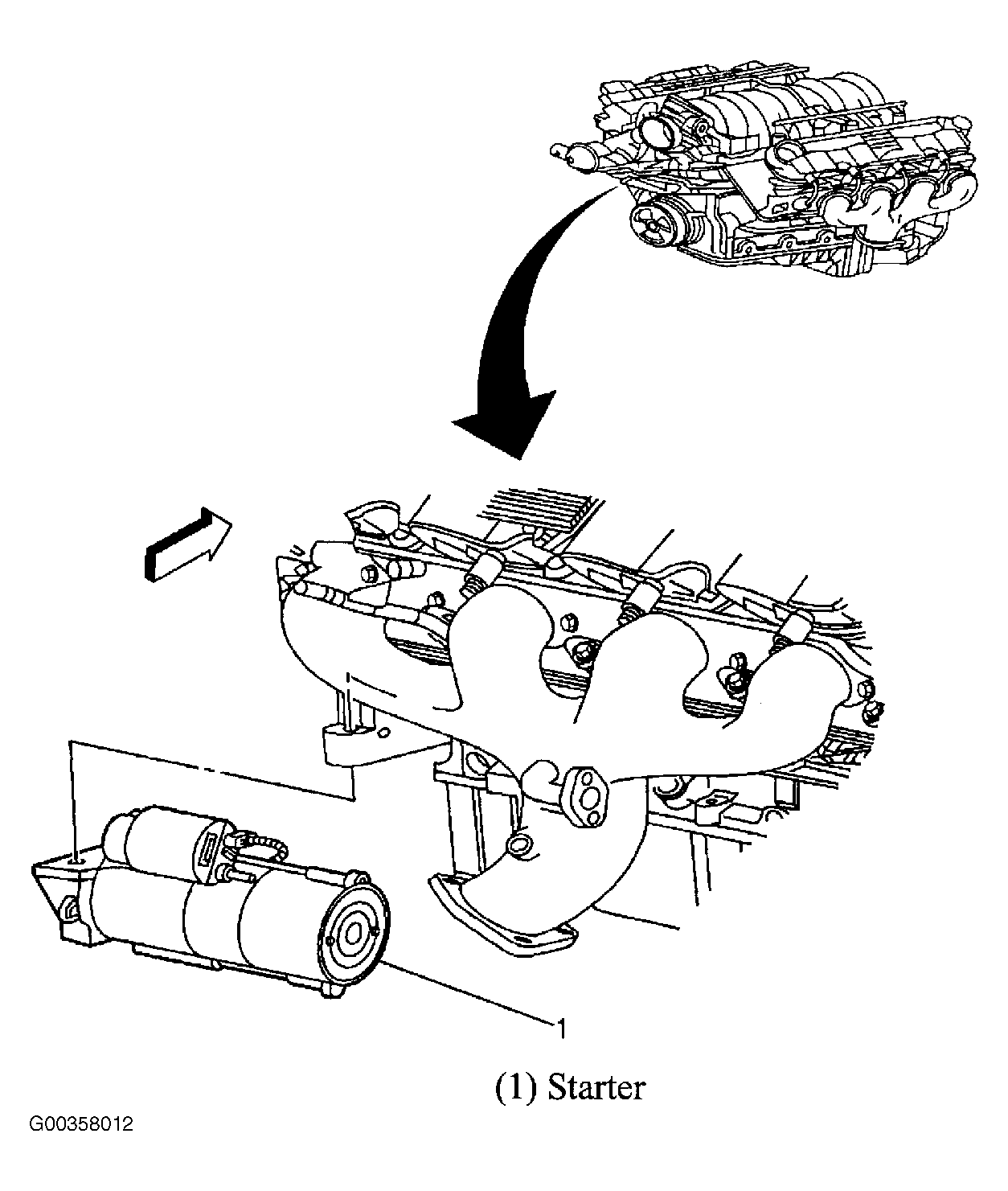 1

(1) Starter

G00358012