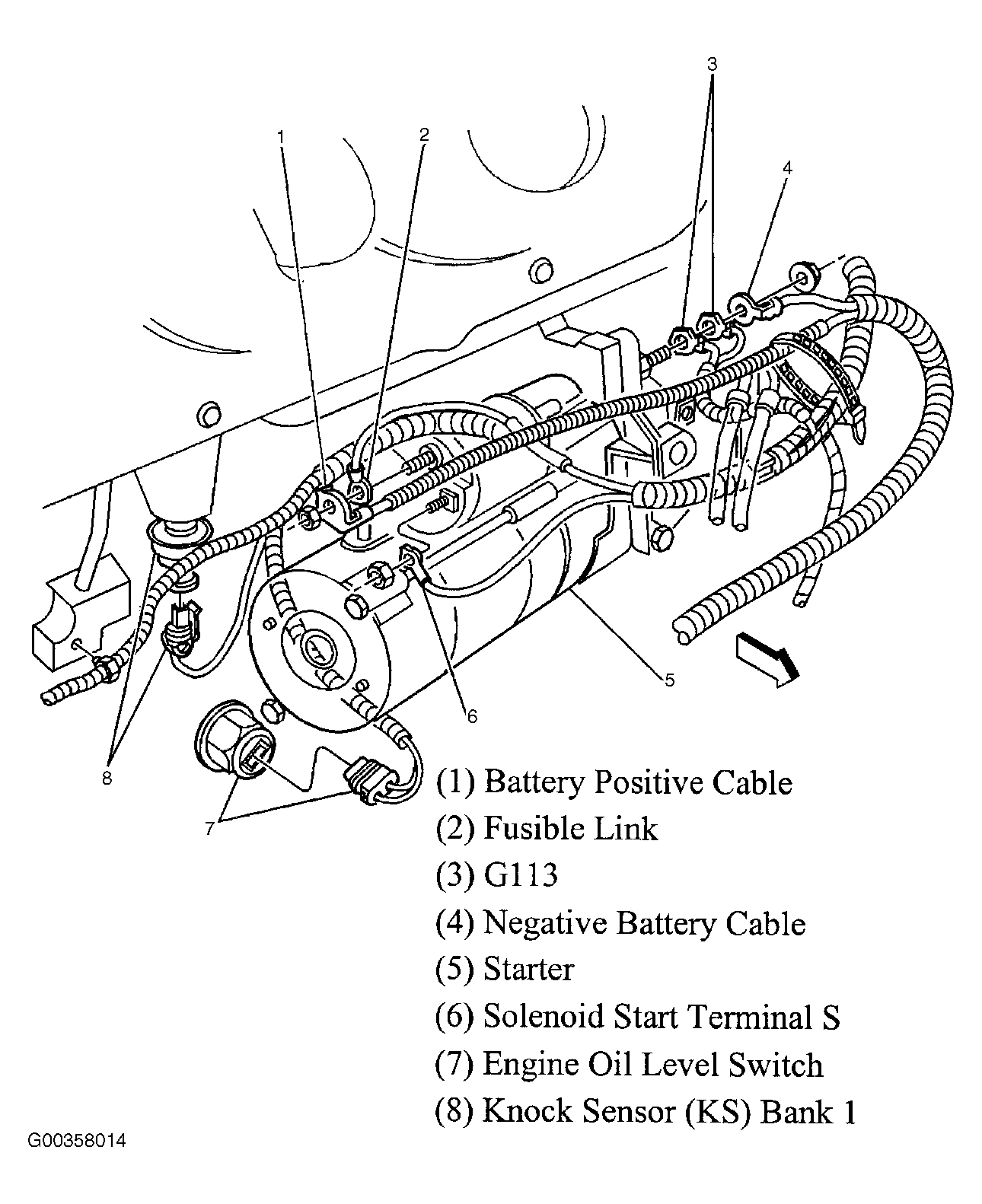 3
1
2
4
5
6
8
7

(1) Battery Positive Cable
(2) Fusible Link
(3) G113
(4) Negative Battery Cable
(5) Starter
(6) Solenoid Start Terminal S
(7) Engine Oil Level Switch
(8) Knock Sensor (KS) Bank 1

G00358014