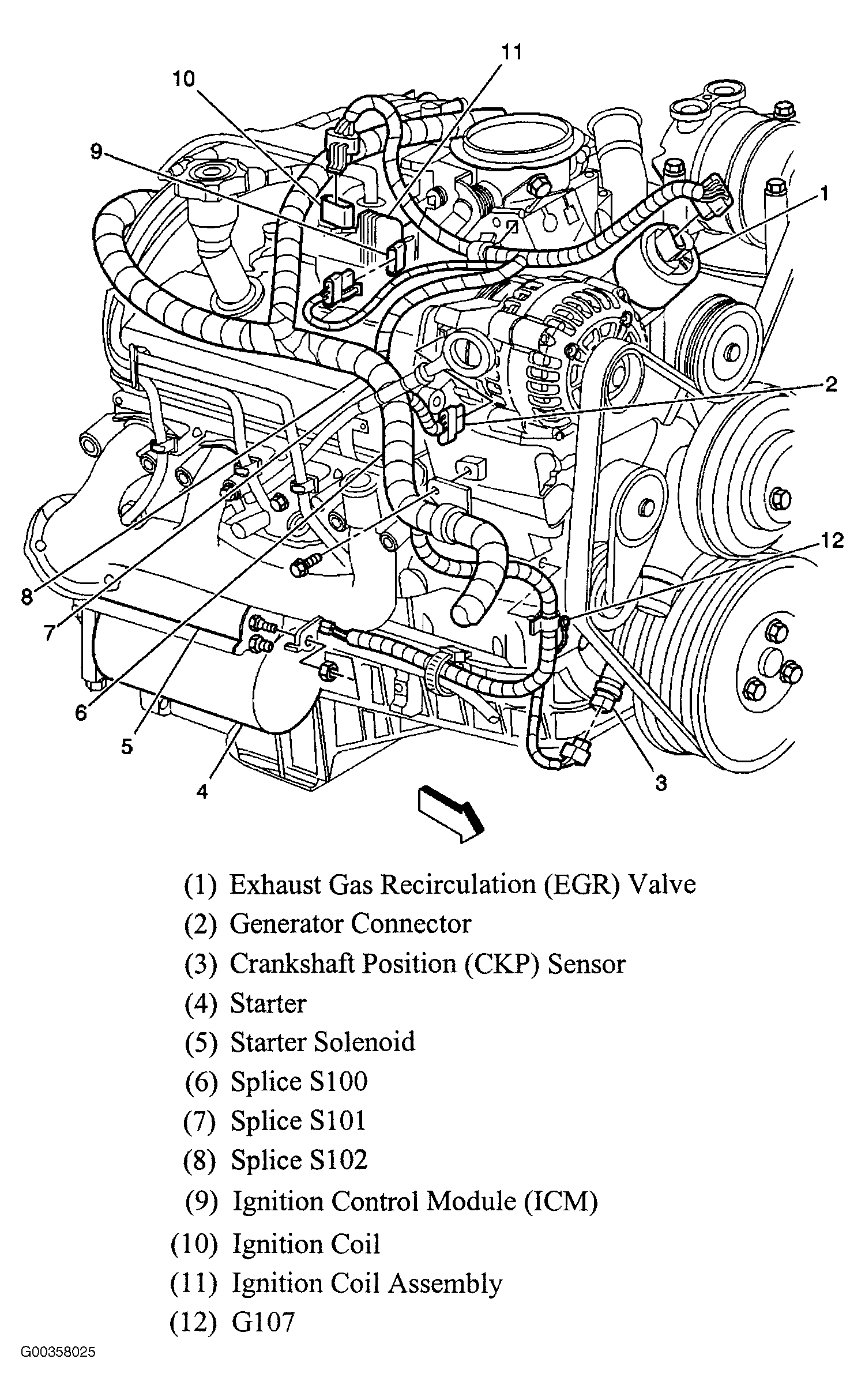 11
10
9
1
2
12
8
7
6
5
4
3

(1) Exhaust Gas Recirculation (EGR) Valve
(2) Generator Connector
(3) Crankshaft Position (CKP) Sensor
(4) Starter
(5) Starter Solenoid
(6) Splice S100
(7) Splice S101
(8) Splice S102
(9) Ignition Control Module (ICM)
(10) Ignition Coil
(11) Ignition Coil Assembly
(12) G107

G00358025