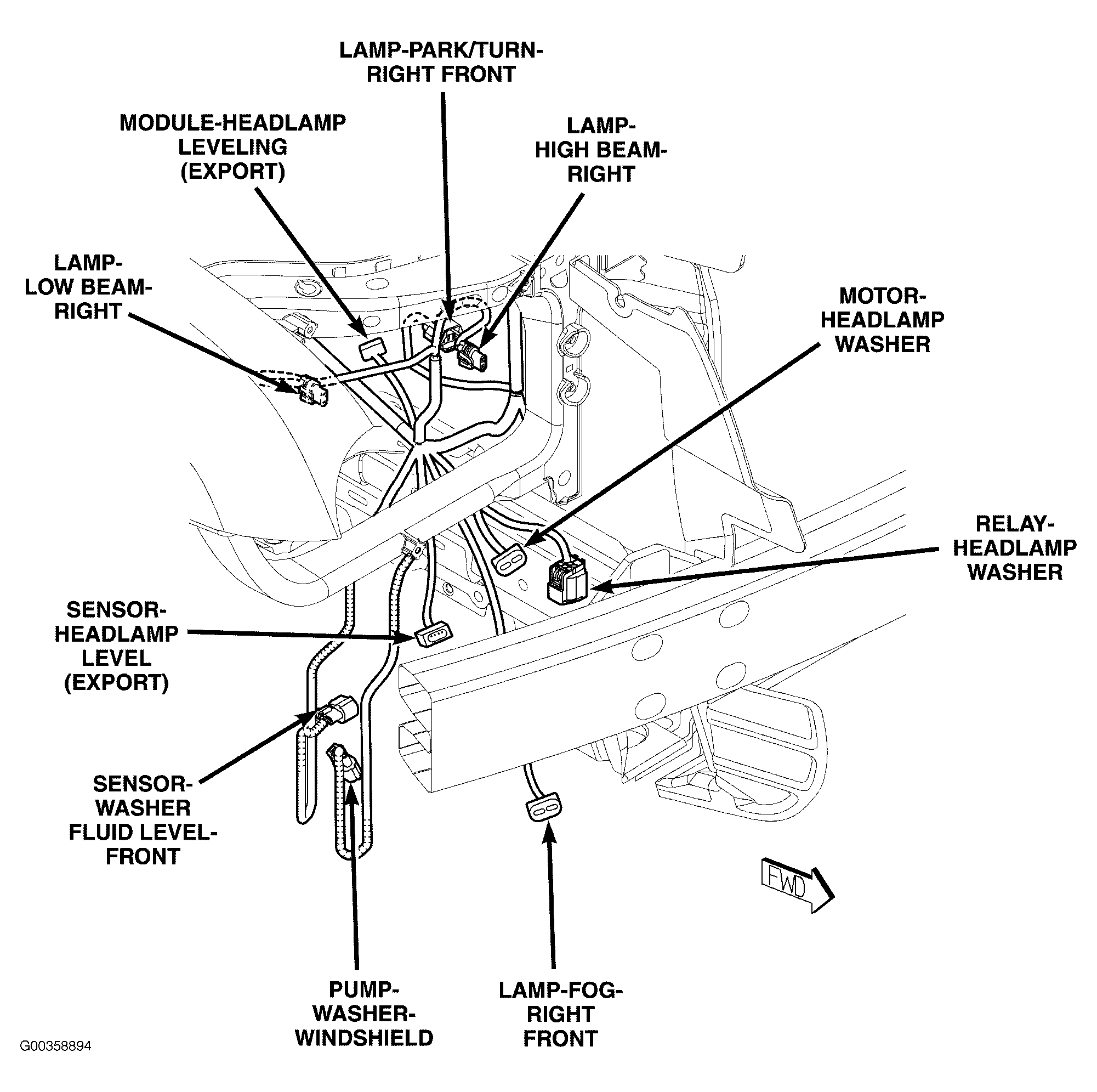 LAMP-PARK/TURN-RIGHT FRONT

MODULE-HEADLAMP LEVELING (EXPORT)

LAMP-HIGH BEAM-RIGHT

LAMP-LOW BEAM-RIGHT

MOTOR-HEADLAMP WASHER

RELAY-HEADLAMP WASHER

SENSOR-HEADLAMP LEVEL (EXPORT)

SENSOR-WASHER FLUID LEVEL-FRONT

FWD

PUMP-WASHER-WINDSHIELD

LAMP-FOG-RIGHT FRONT

G00358894