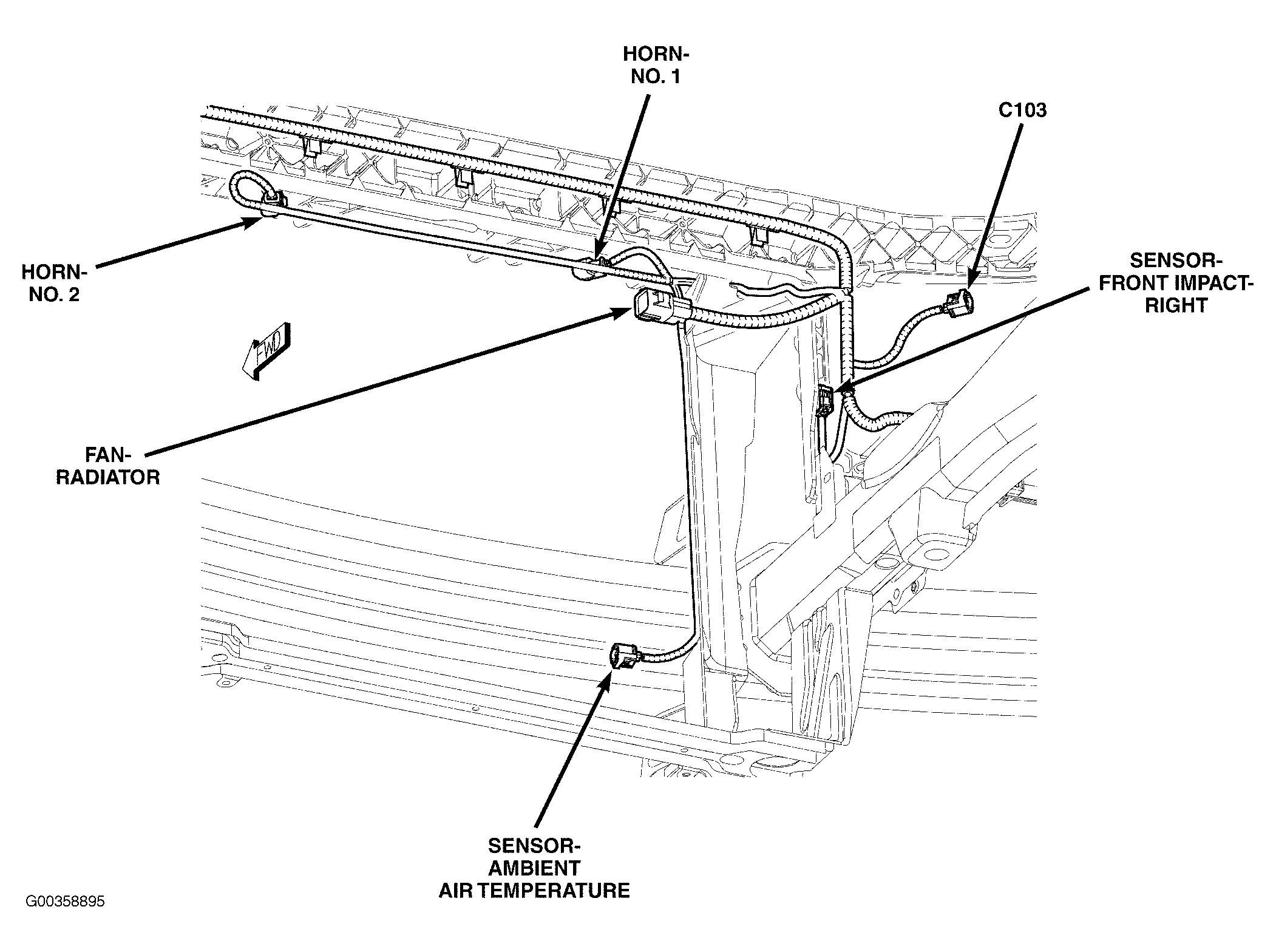 HORN-
NO. 1

C103

HORN-
NO. 2

SENSOR-
FRONT IMPACT-
RIGHT

FWD

FAN-
RADIATOR

SENSOR-
AMBIENT
AIR TEMPERATURE

G00358895